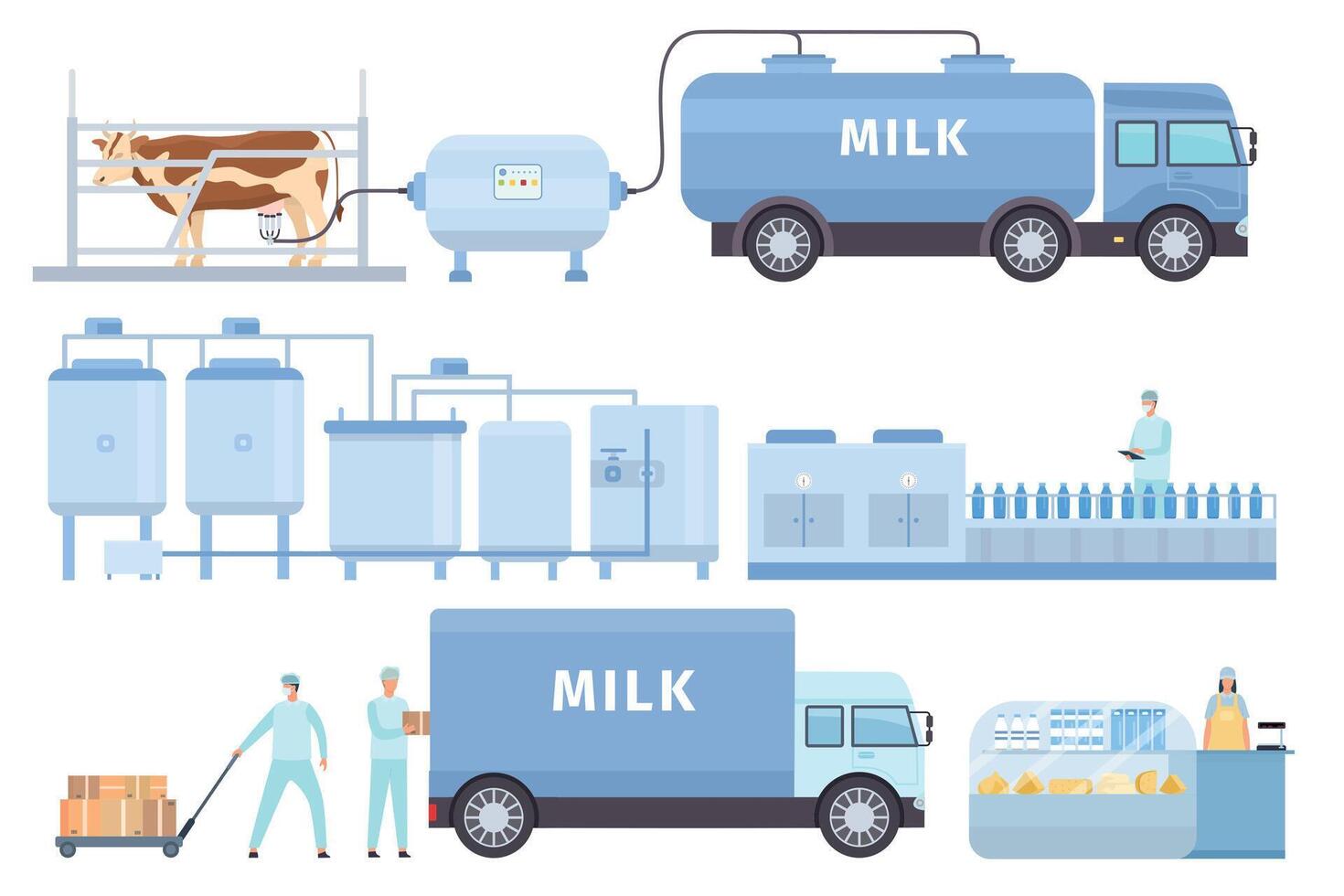 MILK

MILK