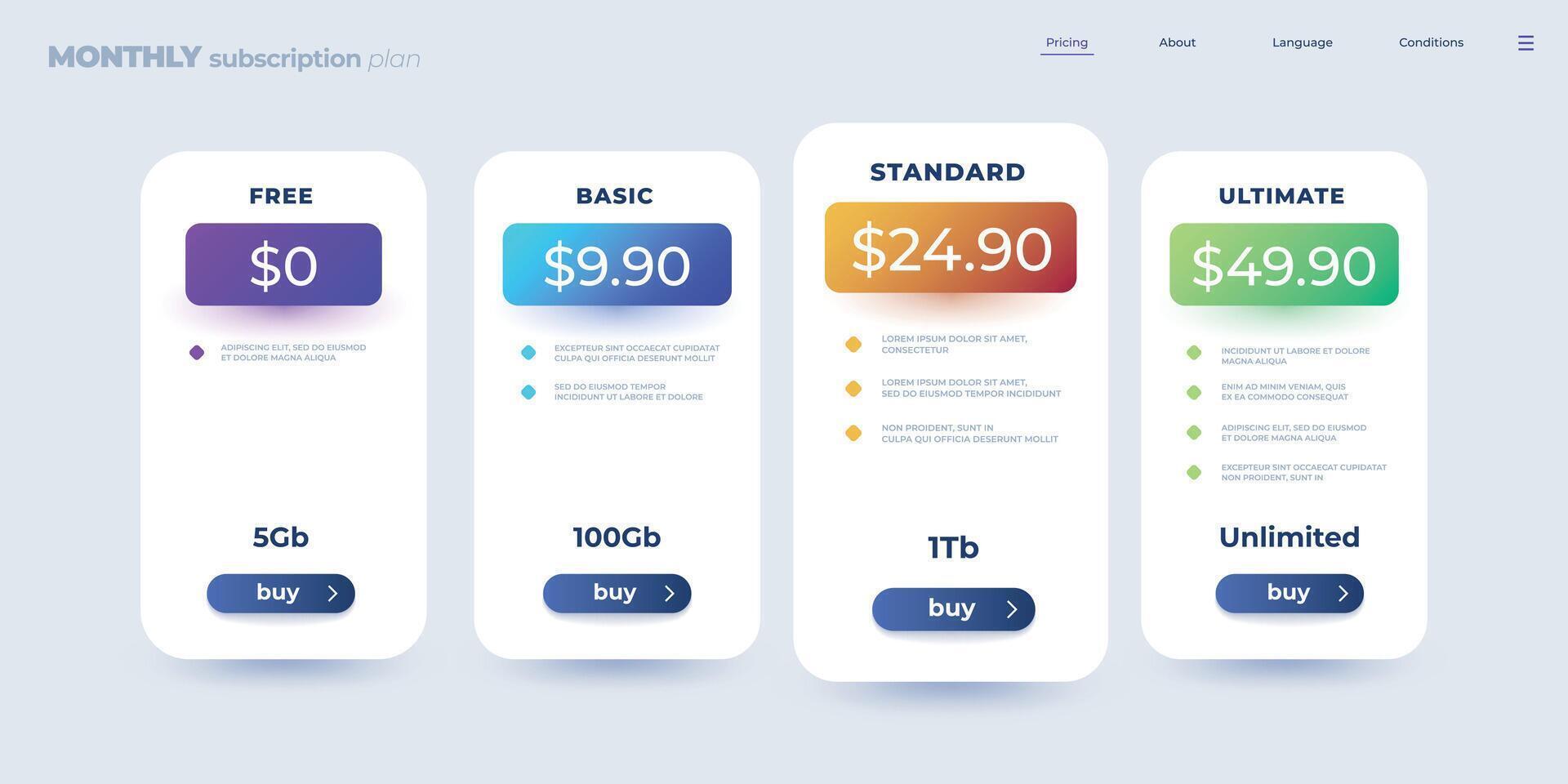 MONTHLY subscription plan

Pricing About Language Conditions

FREE

$0

ADIPISCING ELIT, SED DO EIUSMOD ET DOLORE MAGNA ALIQUA

5Gb

buy

BASIC

$9.90

EXCEPTEUR SINT OCCAECAT CUPIDATAT CULPA QUI OFFICIA DESERUNT MOLLIT

SED DO EIUSMOD TEMPOR INCIDIDUNT UT LABORE ET DOLORE

100Gb

buy

STANDARD

$24.90

LOREM IPSUM DOLOR SIT AMET, CONSECTETUR

LOREM IPSUM DOLOR SIT AMET, SED DO EIUSMOD TEMPOR INCIDIDUNT

NON PROIDENT, SUNT IN CULPA QUI OFFICIA DESERUNT MOLLIT

1Tb

buy

ULTIMATE

$49.90

INCIDIDUNT UT LABORE ET DOLORE MAGNA ALIQUA

ENIM AD MINIM VENIAM, QUIS EX EA COMMODO CONSEQUAT

ADIPISCING ELIT, SED DO EIUSMOD ET DOLORE MAGNA ALIQUA

EXCEPTEUR SINT OCCAECAT CUPIDATAT NON PROIDENT, SUNT IN

Unlimited

buy