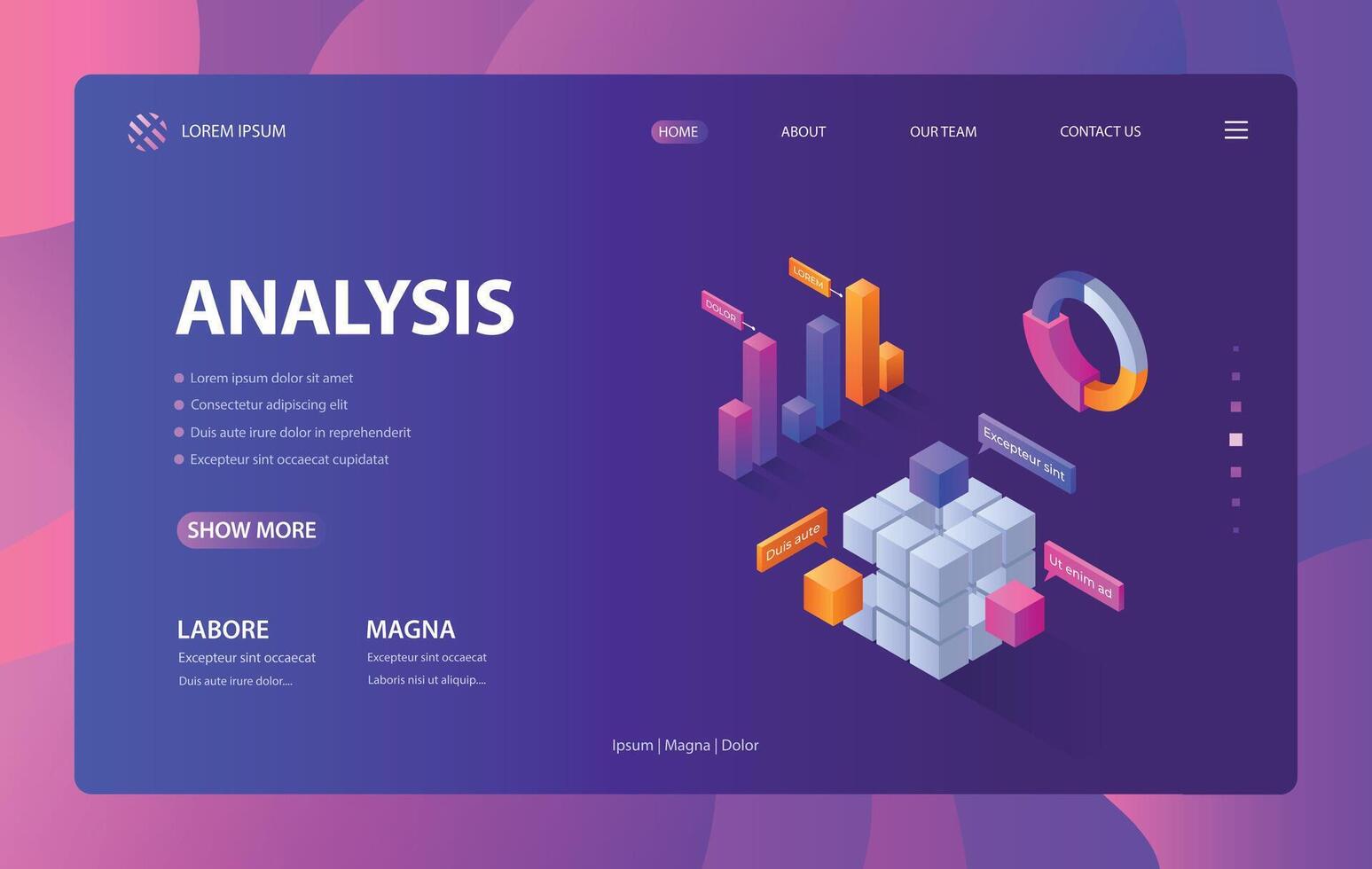 LOREM IPSUM

HOME ABOUT OUR TEAM CONTACT US

ANALYSIS

Lorem ipsum dolor sit amet
Consectetur adipiscing elit
Duis aute irure dolor in reprehenderit
Excepteur sint occaecat cupidatat

SHOW MORE

LABORE
Excepteur sint occaecat
Duis aute irure dolor....

MAGNA
Excepteur sint occaecat
Laboris nisi ut aliquip....

DOLOR
LOREM
Excepteur sint
Duis aute
Ut enim ad

Ipsum | Magna | Dolor