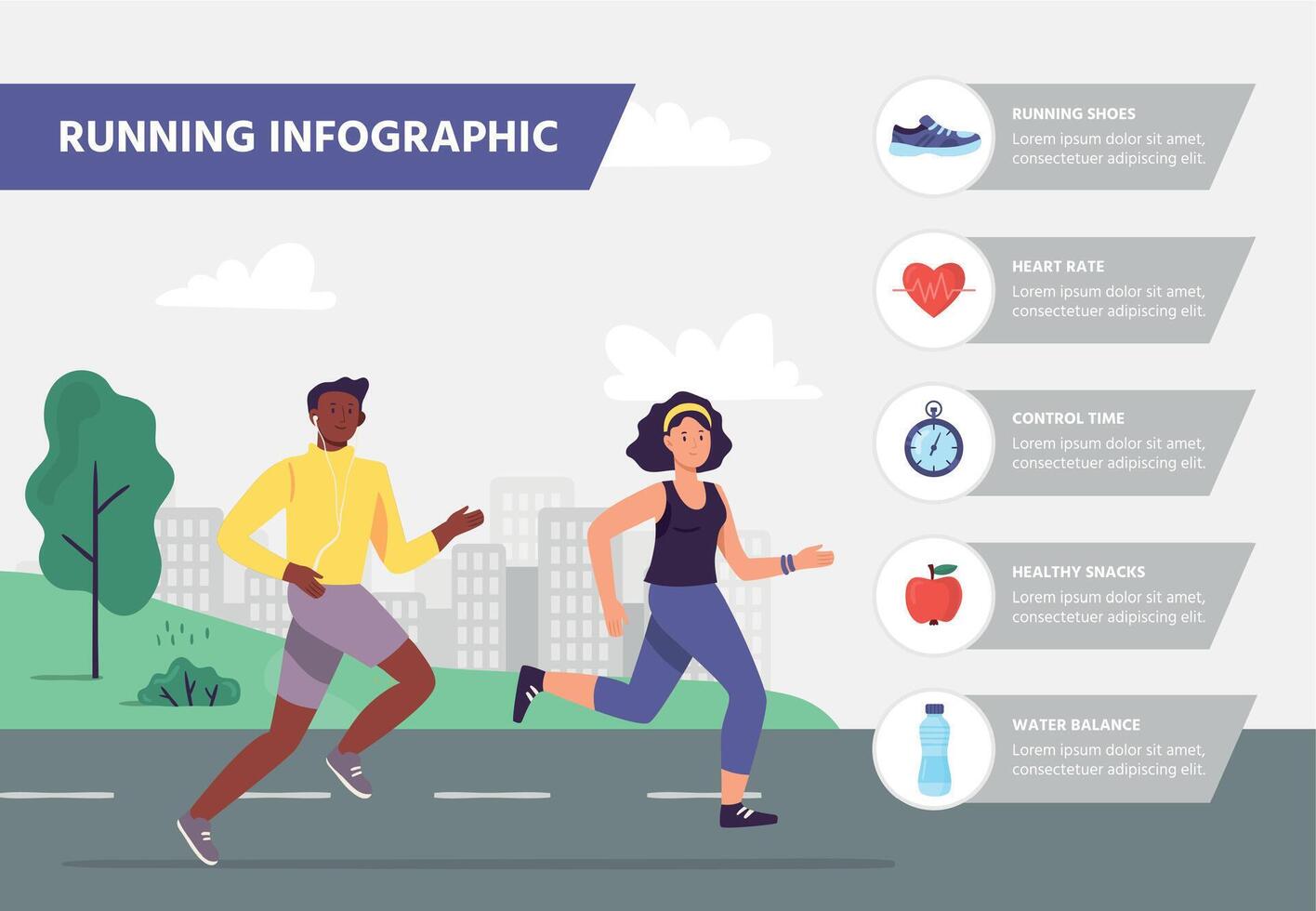 RUNNING INFOGRAPHIC

RUNNING SHOES
Lorem ipsum dolor sit amet, consectetuer adipiscing elit.

HEART RATE
Lorem ipsum dolor sit amet, consectetuer adipiscing elit.

CONTROL TIME
Lorem ipsum dolor sit amet, consectetuer adipiscing elit.

HEALTHY SNACKS
Lorem ipsum dolor sit amet, consectetuer adipiscing elit.

WATER BALANCE
Lorem ipsum dolor sit amet, consectetuer adipiscing elit.