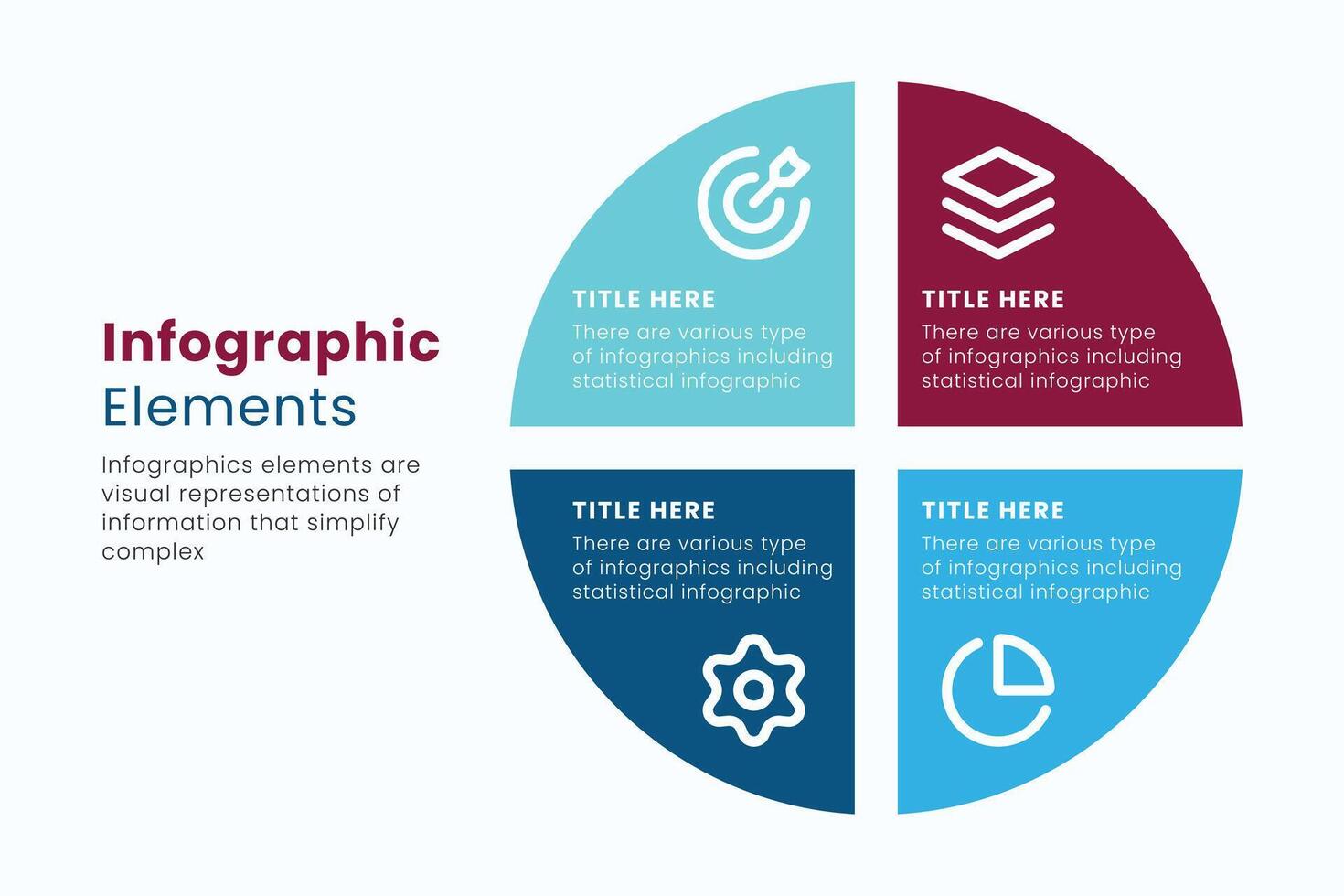 Infographic
Elements

Infographics elements are visual representations of information that simplify complex

TITLE HERE
There are various type of infographics including statistical infographic

TITLE HERE
There are various type of infographics including statistical infographic

TITLE HERE
There are various type of infographics including statistical infographic

TITLE HERE
There are various type of infographics including statistical infographic