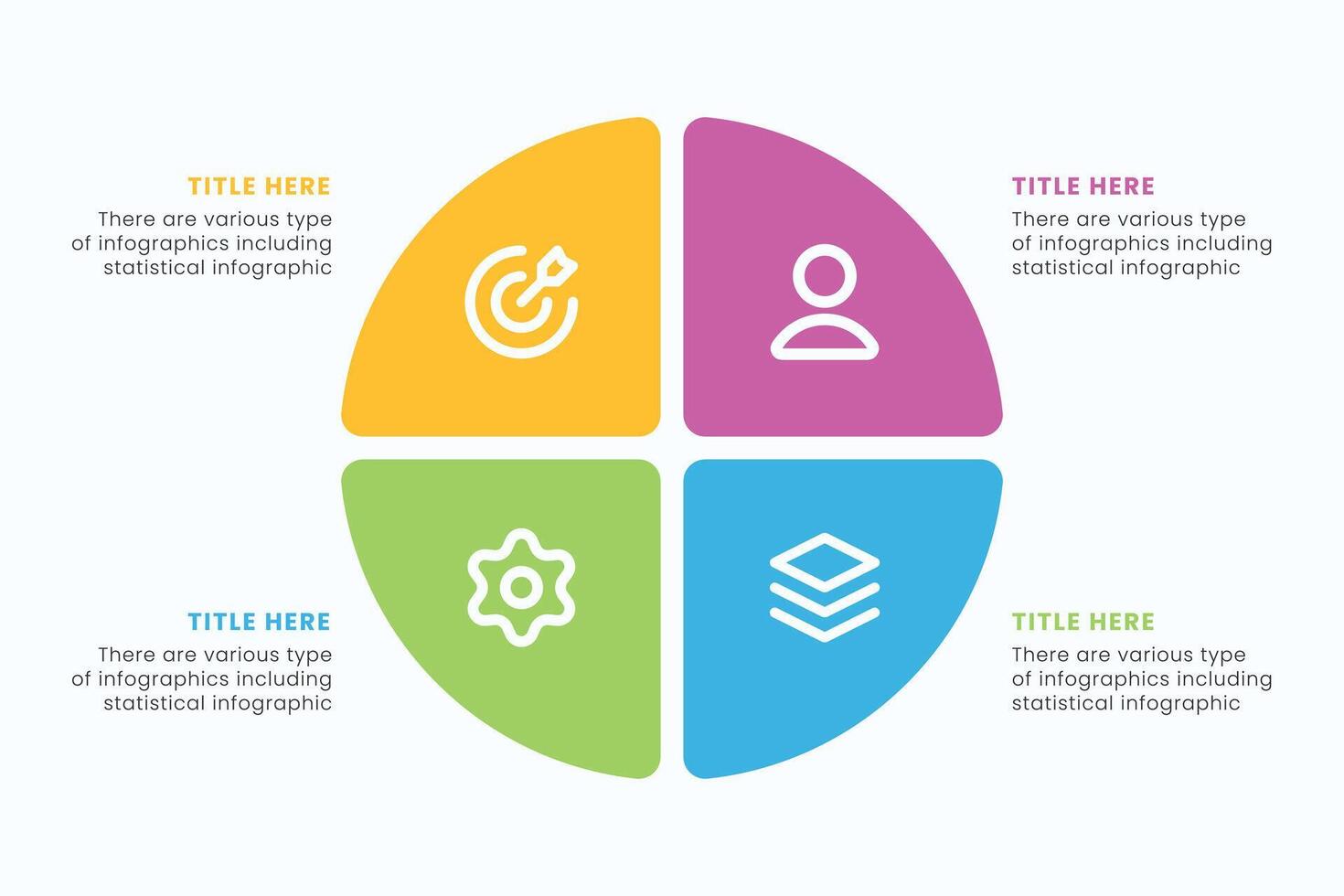 TITLE HERE
There are various type of infographics including statistical infographic

TITLE HERE
There are various type of infographics including statistical infographic

TITLE HERE
There are various type of infographics including statistical infographic

TITLE HERE
There are various type of infographics including statistical infographic