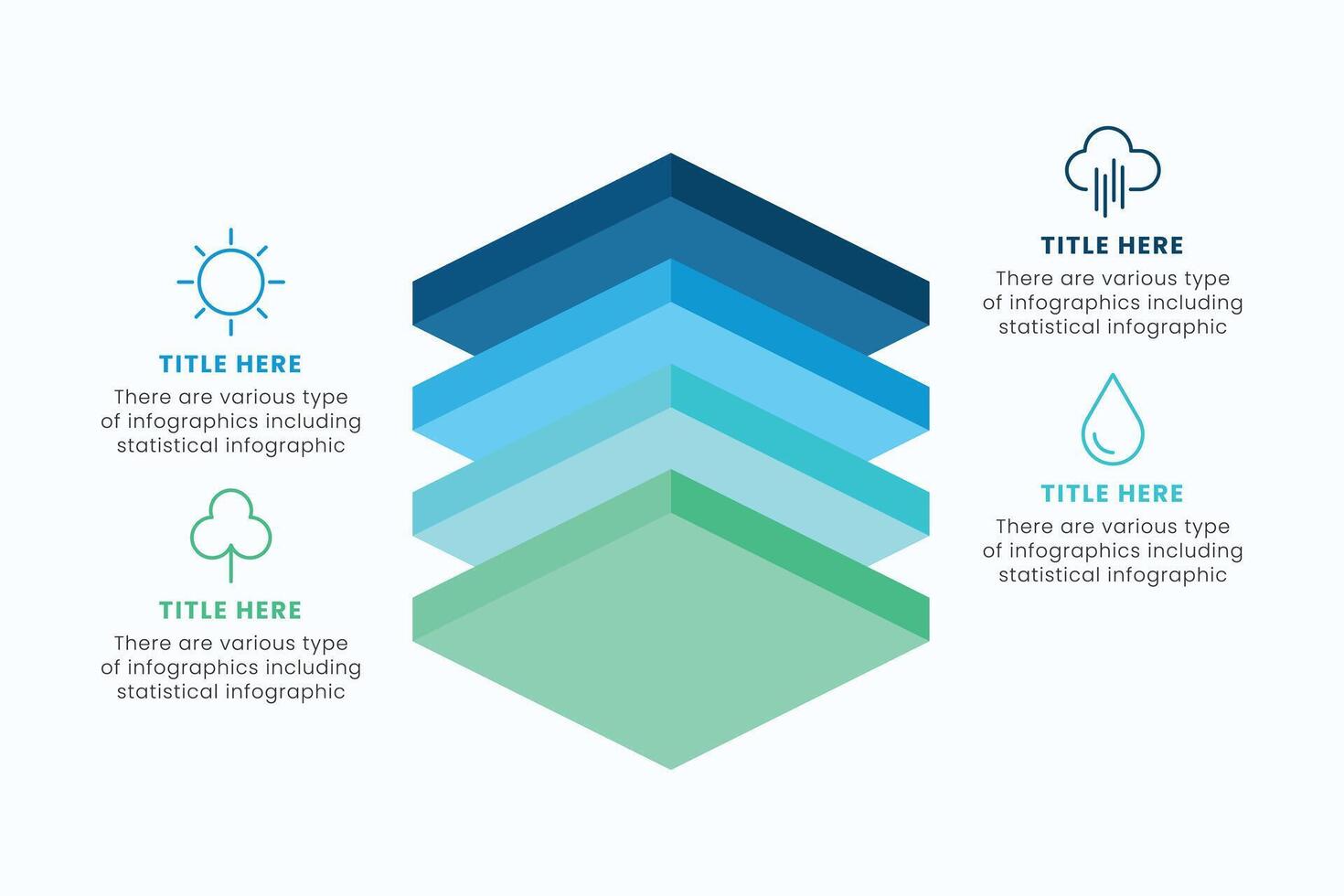 TITLE HERE
There are various type of infographics including statistical infographic

TITLE HERE
There are various type of infographics including statistical infographic

TITLE HERE
There are various type of infographics including statistical infographic

TITLE HERE
There are various type of infographics including statistical infographic