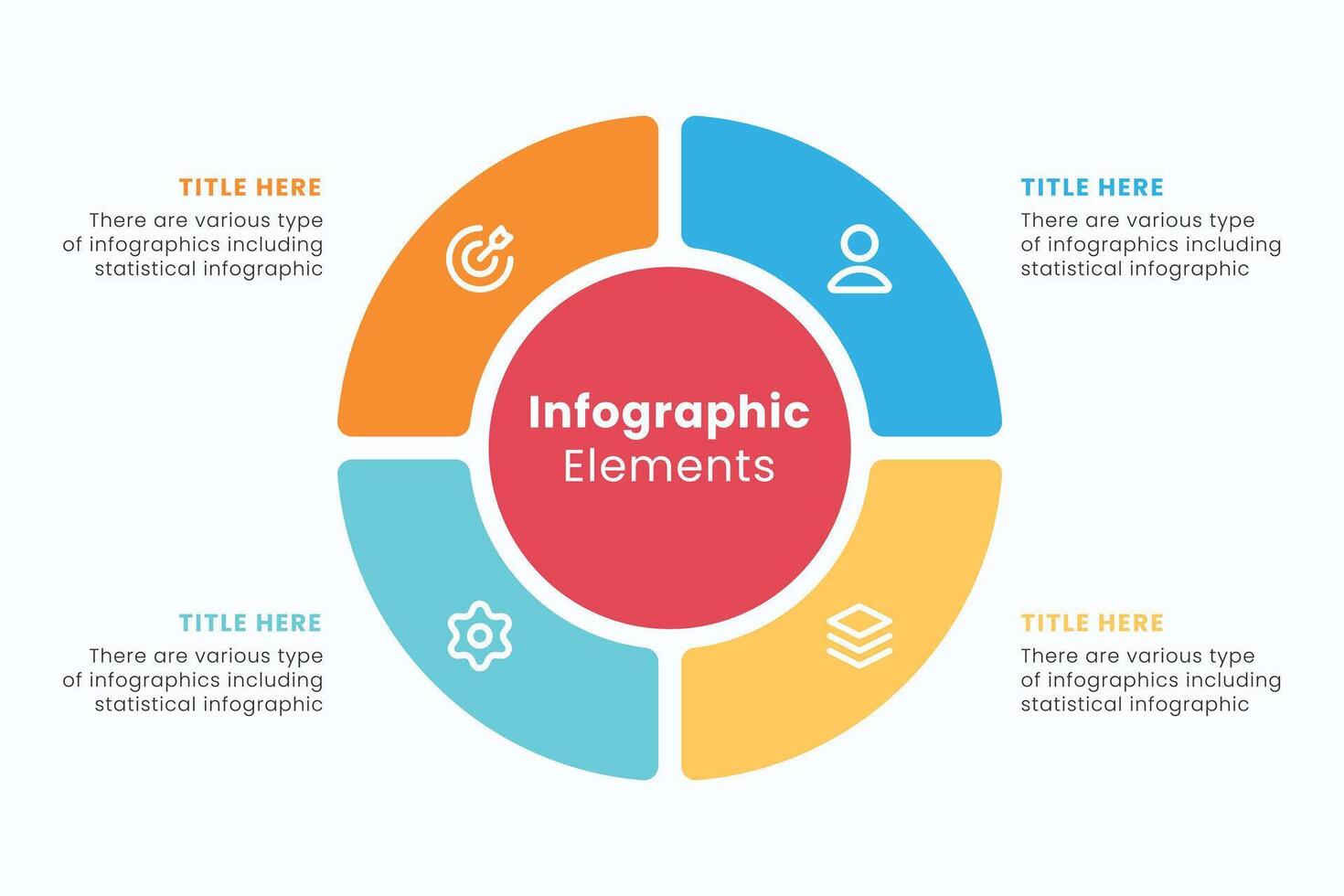 TITLE HERE
There are various type of infographics including statistical infographic

TITLE HERE
There are various type of infographics including statistical infographic

Infographic
Elements

TITLE HERE
There are various type of infographics including statistical infographic

TITLE HERE
There are various type of infographics including statistical infographic