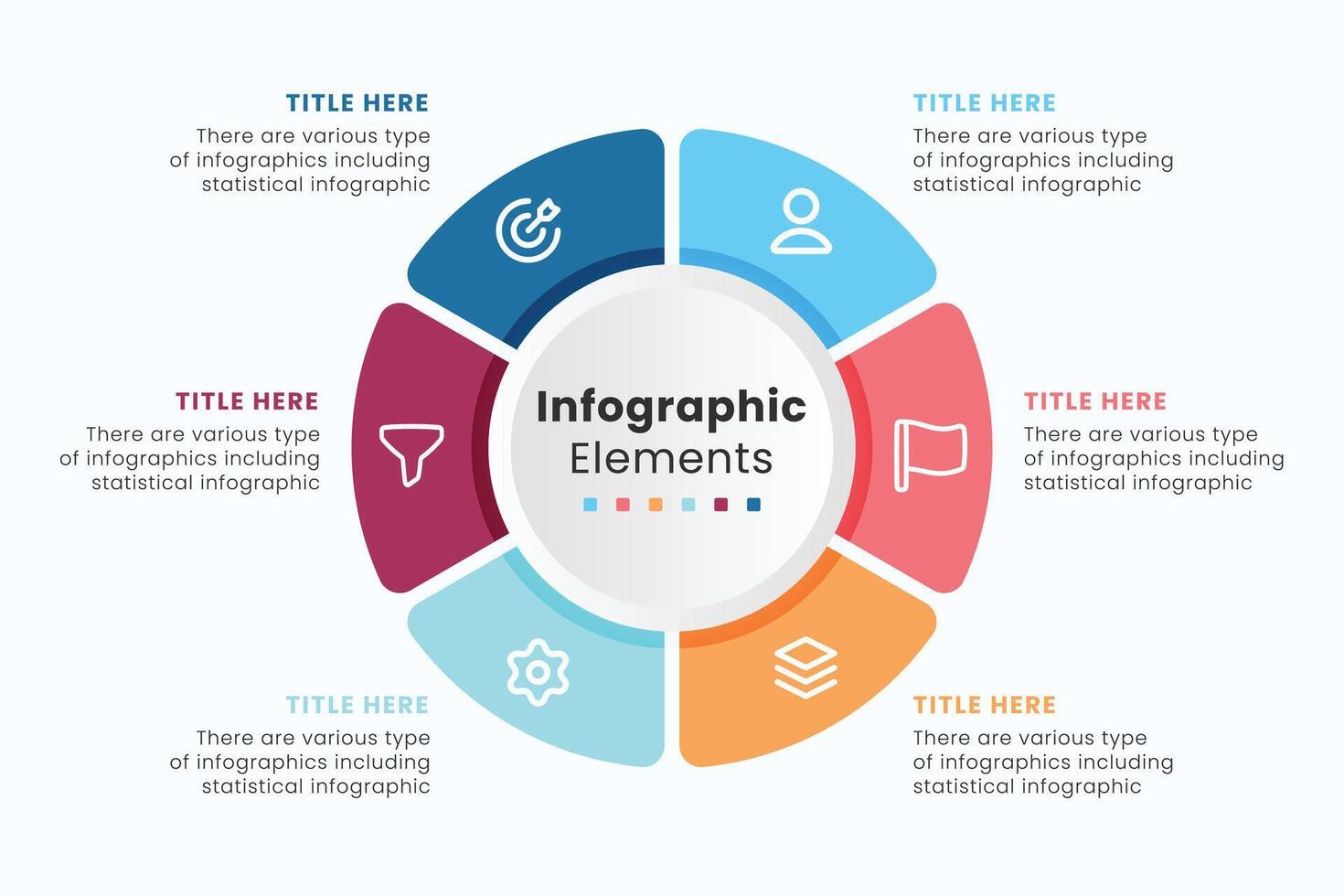 TITLE HERE
There are various type of infographics including statistical infographic

TITLE HERE
There are various type of infographics including statistical infographic

TITLE HERE
There are various type of infographics including statistical infographic

Infographic
Elements

TITLE HERE
There are various type of infographics including statistical infographic

TITLE HERE
There are various type of infographics including statistical infographic

TITLE HERE
There are various type of infographics including statistical infographic