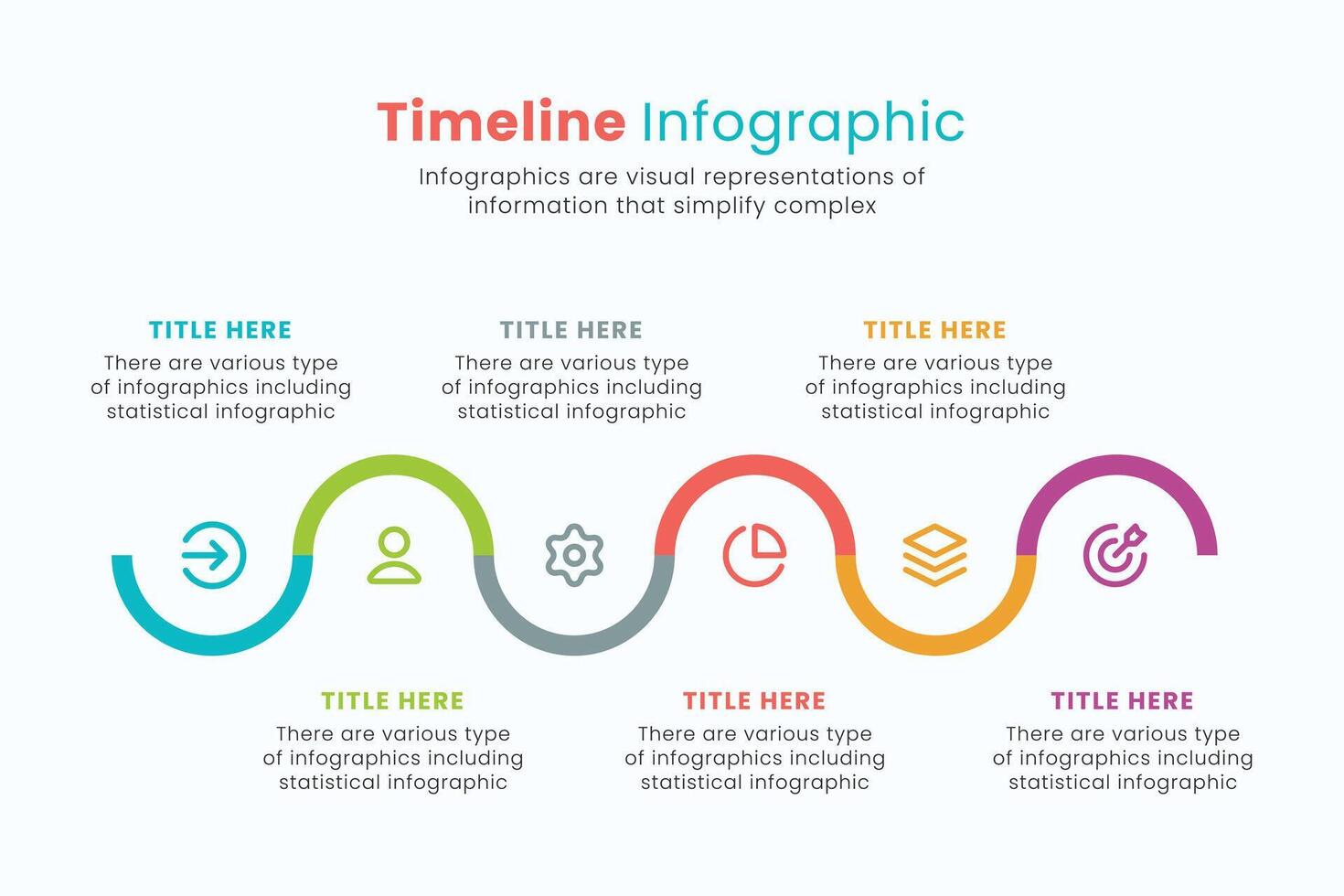 Timeline Infographic

Infographics are visual representations of information that simplify complex

TITLE HERE
There are various type of infographics including statistical infographic

TITLE HERE
There are various type of infographics including statistical infographic

TITLE HERE
There are various type of infographics including statistical infographic

TITLE HERE
There are various type of infographics including statistical infographic

TITLE HERE
There are various type of infographics including statistical infographic

TITLE HERE
There are various type of infographics including statistical infographic