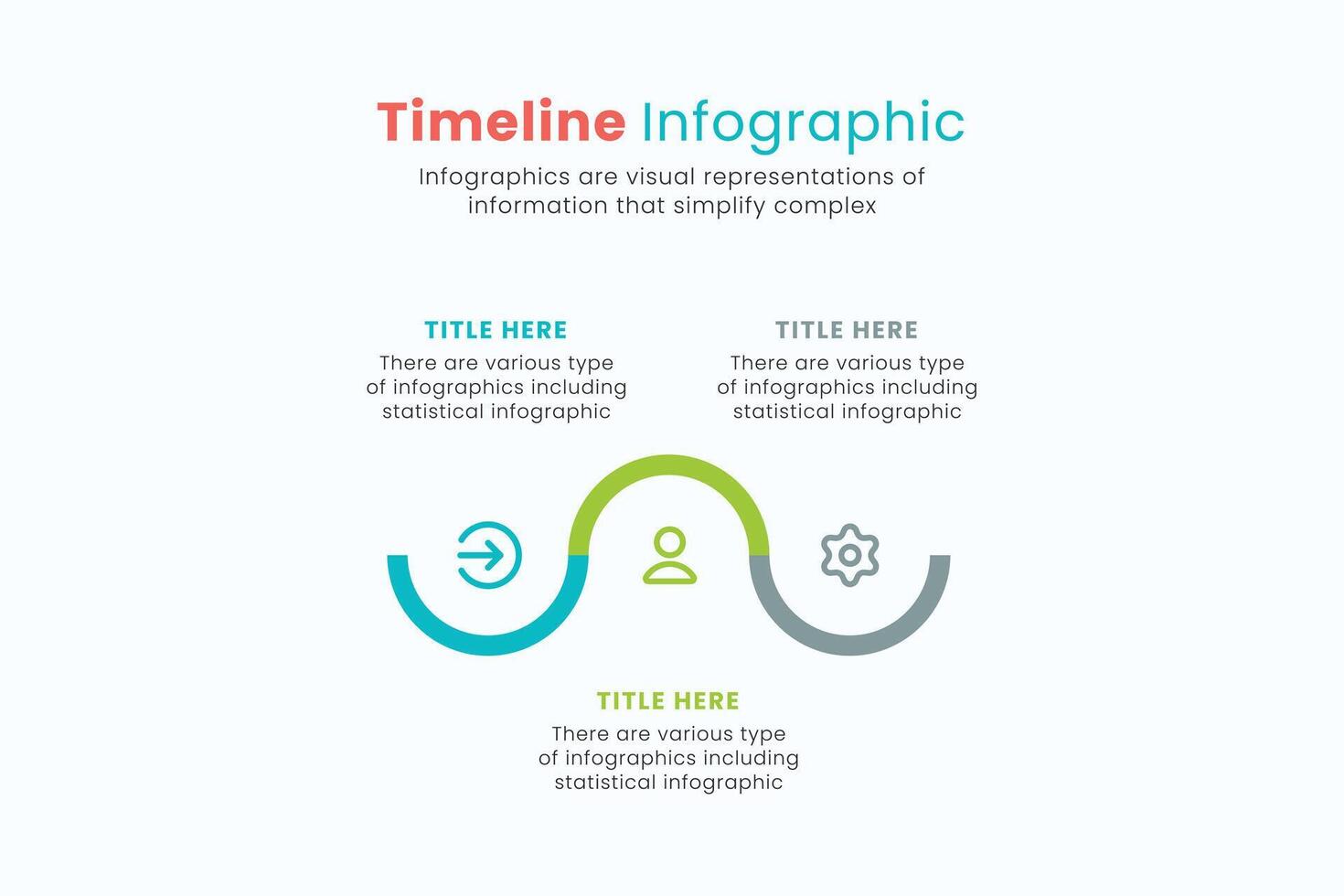 Timeline Infographic

Infographics are visual representations of information that simplify complex

TITLE HERE

There are various type of infographics including statistical infographic

TITLE HERE

There are various type of infographics including statistical infographic

TITLE HERE

There are various type of infographics including statistical infographic