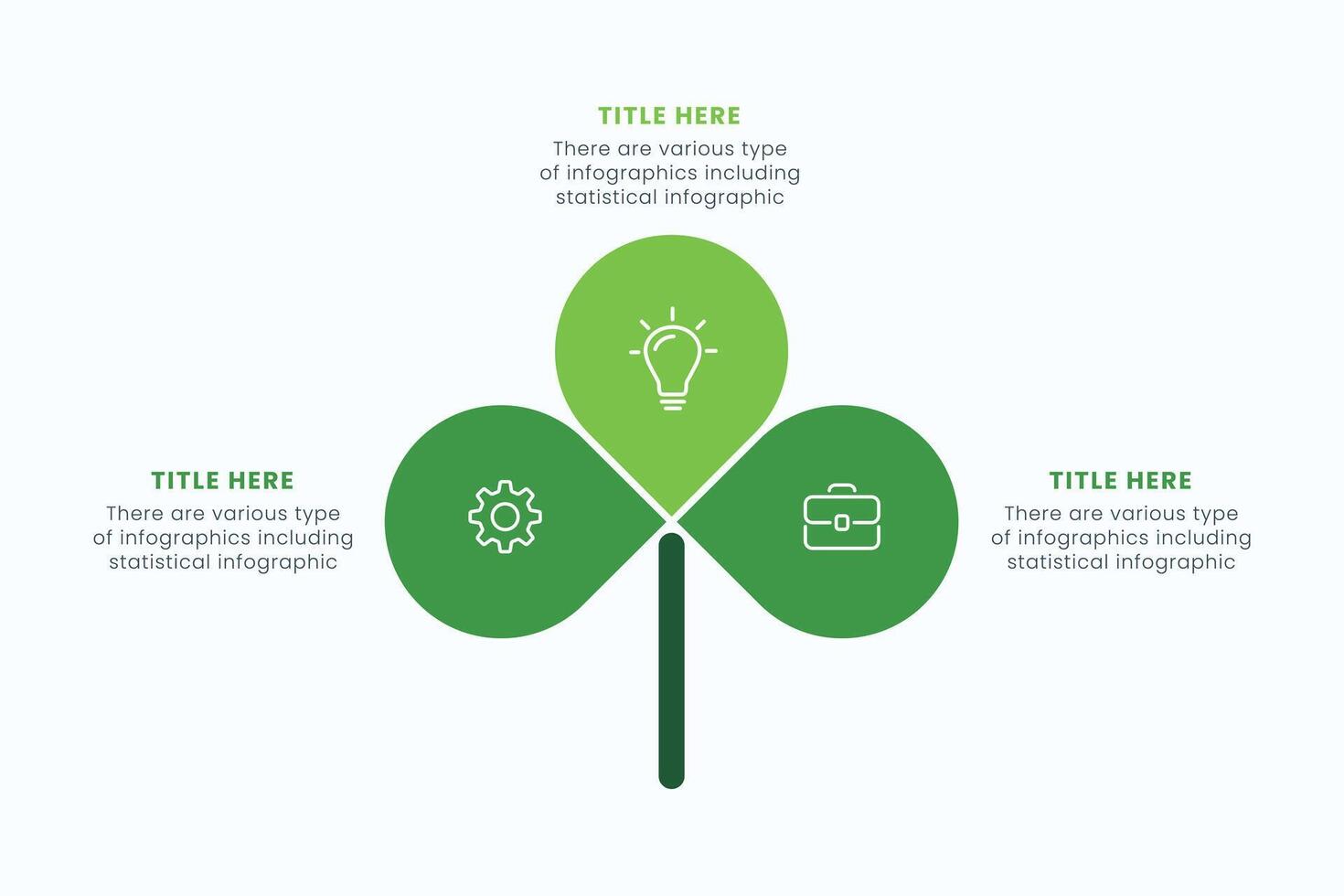 TITLE HERE
There are various type of infographics including statistical infographic

TITLE HERE
There are various type of infographics including statistical infographic

TITLE HERE
There are various type of infographics including statistical infographic