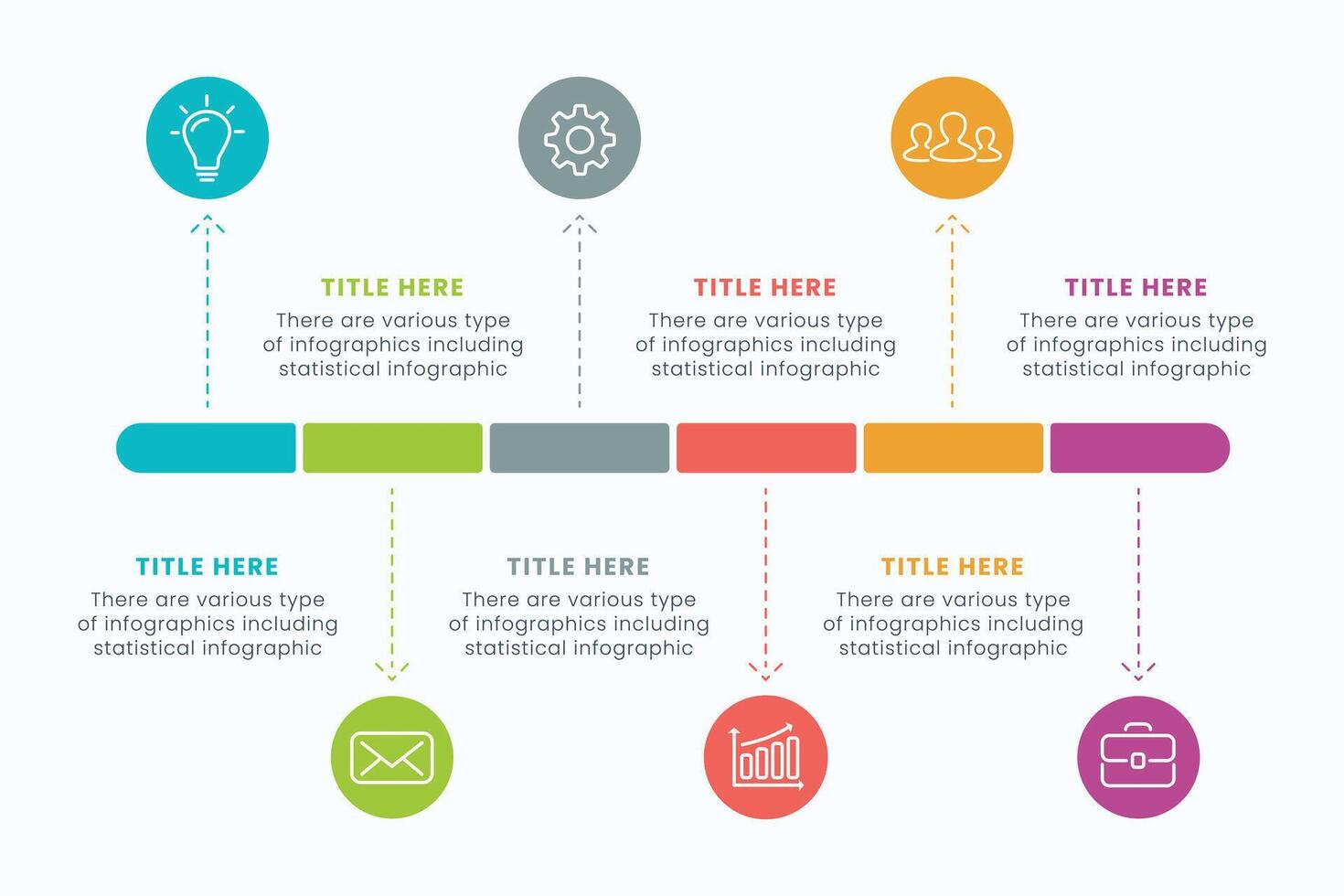 TITLE HERE
There are various type of infographics including statistical infographic

TITLE HERE
There are various type of infographics including statistical infographic

TITLE HERE
There are various type of infographics including statistical infographic

TITLE HERE
There are various type of infographics including statistical infographic

TITLE HERE
There are various type of infographics including statistical infographic

TITLE HERE
There are various type of infographics including statistical infographic