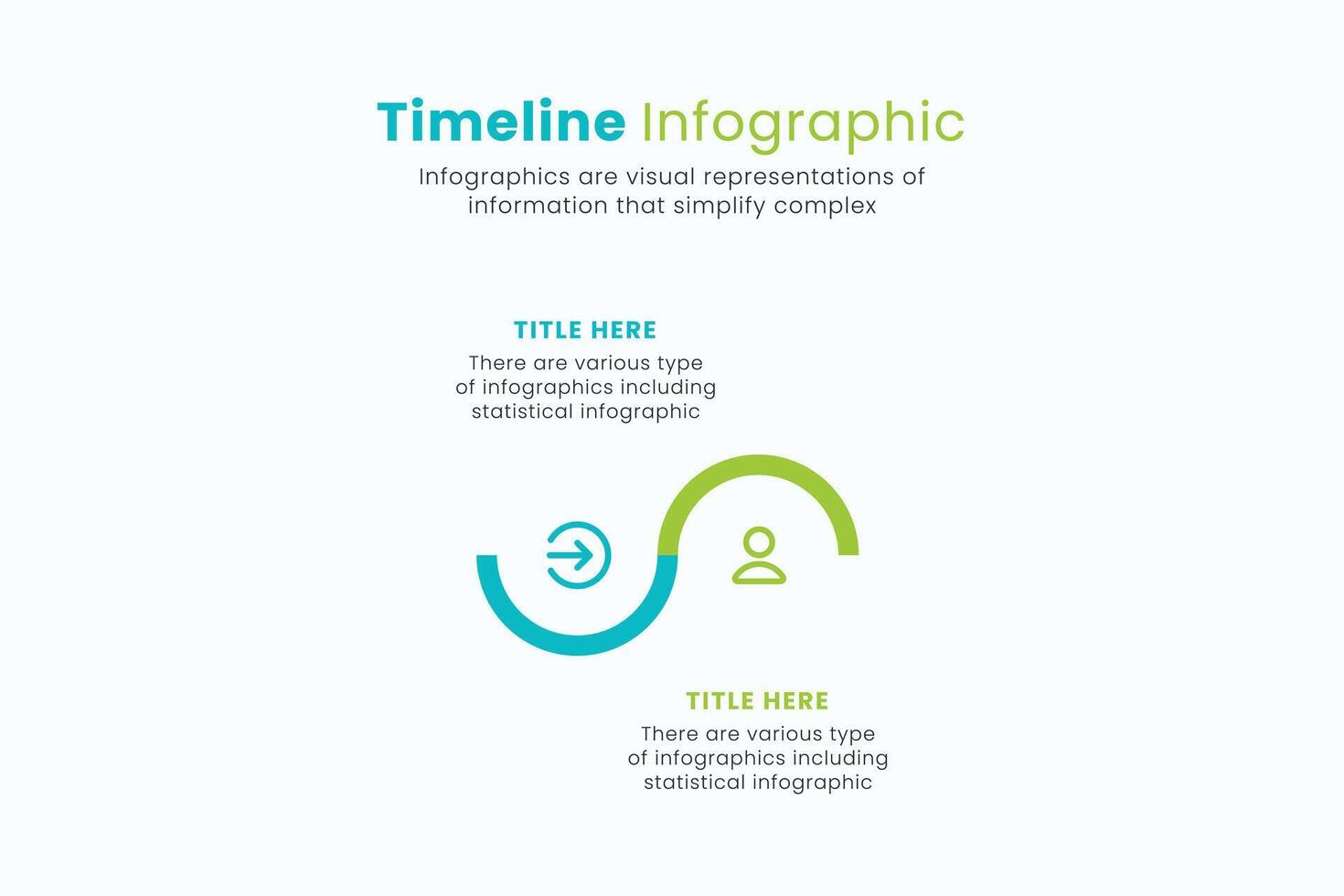 Timeline Infographic

Infographics are visual representations of information that simplify complex

TITLE HERE

There are various type of infographics including statistical infographic

TITLE HERE

There are various type of infographics including statistical infographic