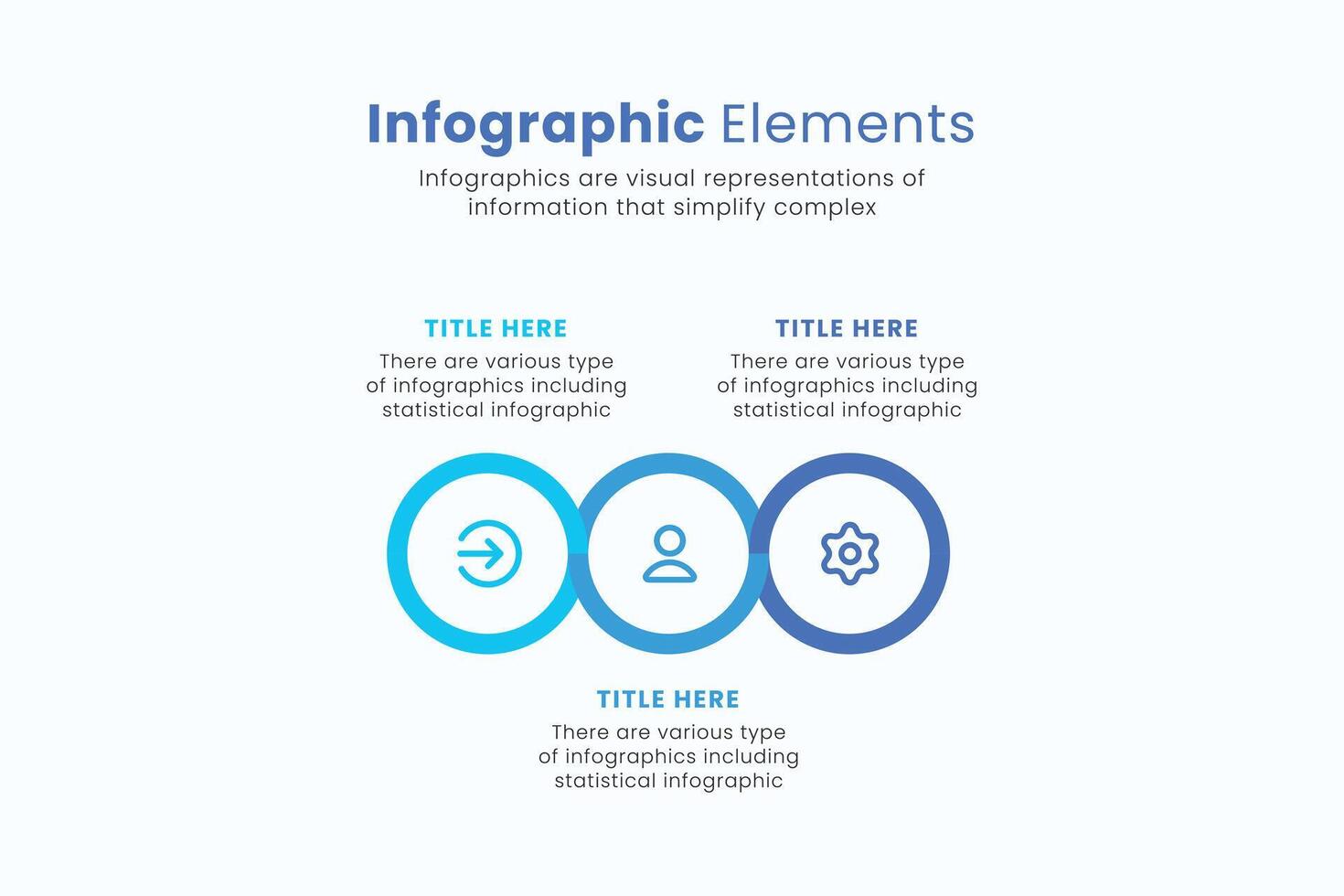 Infographic Elements

Infographics are visual representations of information that simplify complex

TITLE HERE

There are various type of infographics including statistical infographic

TITLE HERE

There are various type of infographics including statistical infographic

TITLE HERE

There are various type of infographics including statistical infographic