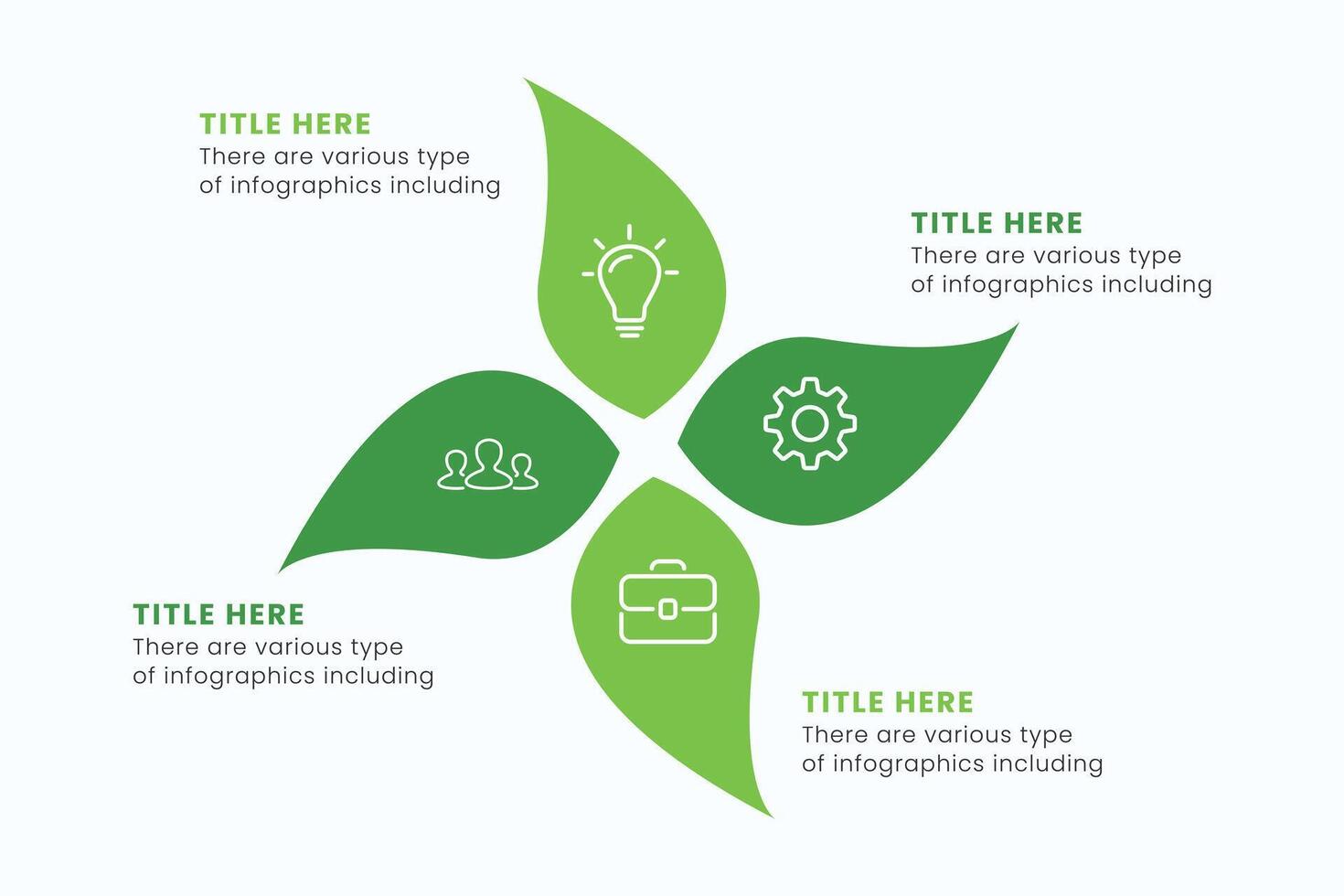 TITLE HERE
There are various type of infographics including

TITLE HERE
There are various type of infographics including

TITLE HERE
There are various type of infographics including

TITLE HERE
There are various type of infographics including