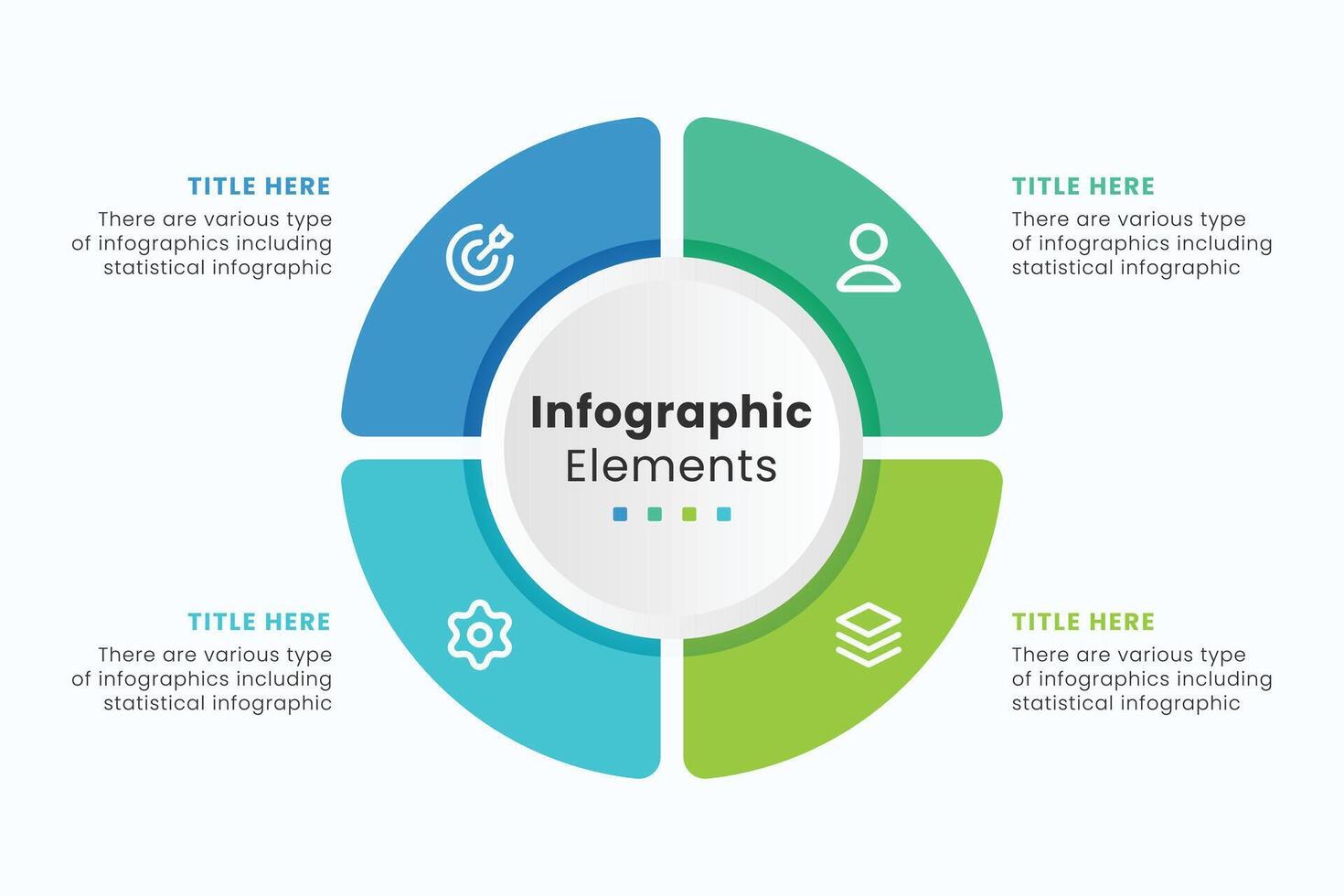 TITLE HERE
There are various type of infographics including statistical infographic

TITLE HERE
There are various type of infographics including statistical infographic

Infographic
Elements

TITLE HERE
There are various type of infographics including statistical infographic

TITLE HERE
There are various type of infographics including statistical infographic