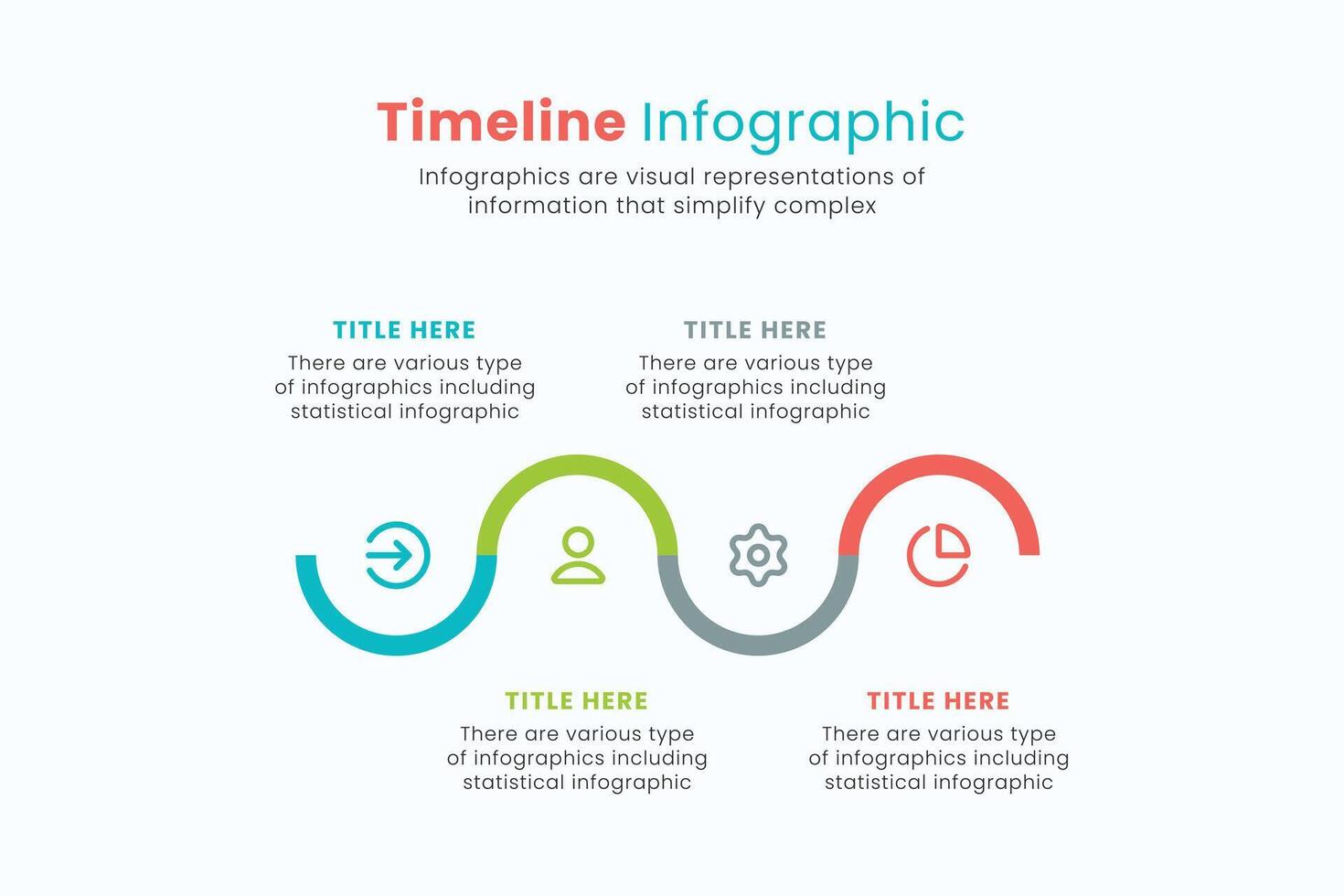 Timeline Infographic

Infographics are visual representations of information that simplify complex

TITLE HERE
There are various type of infographics including statistical infographic

TITLE HERE
There are various type of infographics including statistical infographic

TITLE HERE
There are various type of infographics including statistical infographic

TITLE HERE
There are various type of infographics including statistical infographic