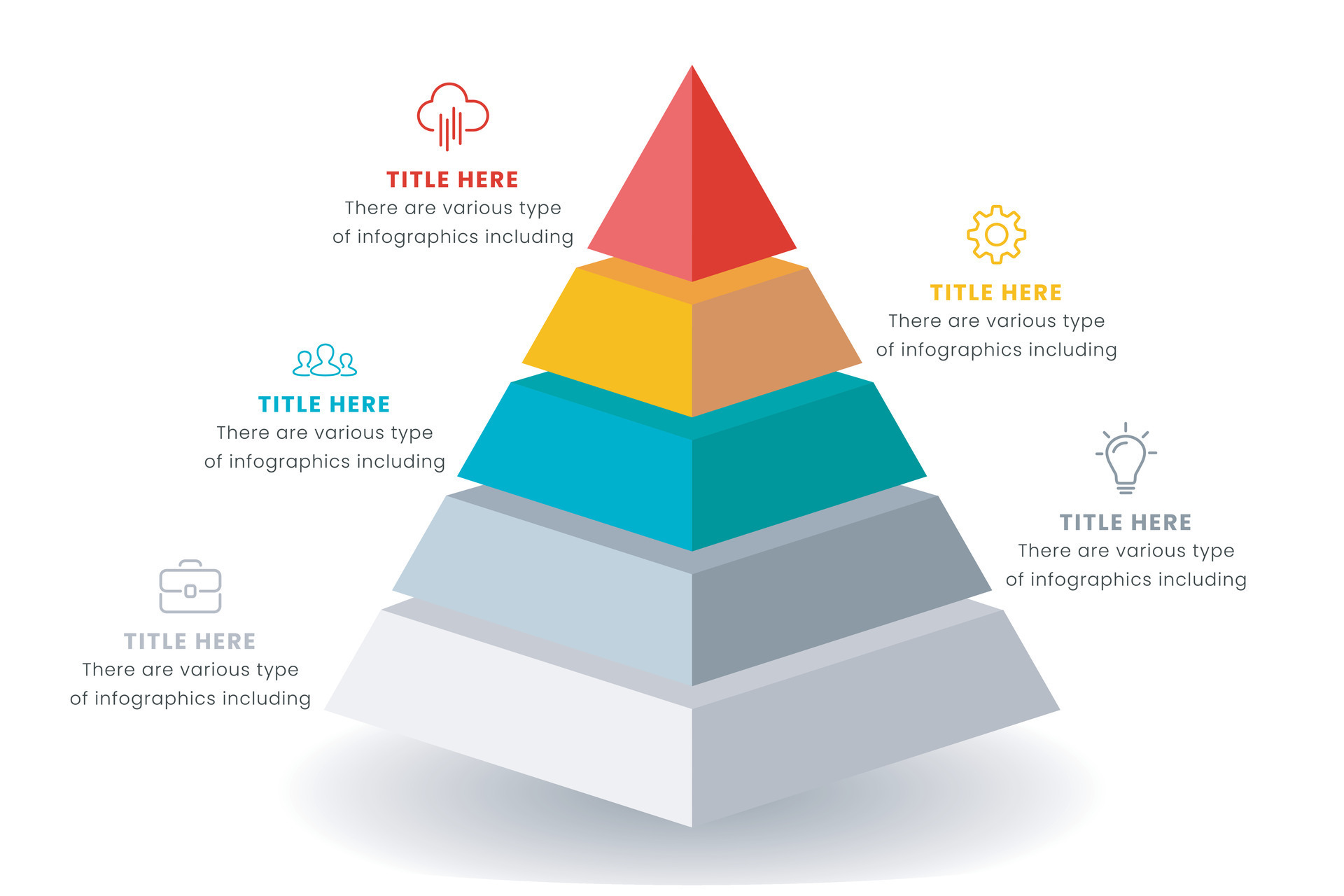 TITLE HERE
There are various type of infographics including

TITLE HERE
There are various type of infographics including

TITLE HERE
There are various type of infographics including

TITLE HERE
There are various type of infographics including

TITLE HERE
There are various type of infographics including