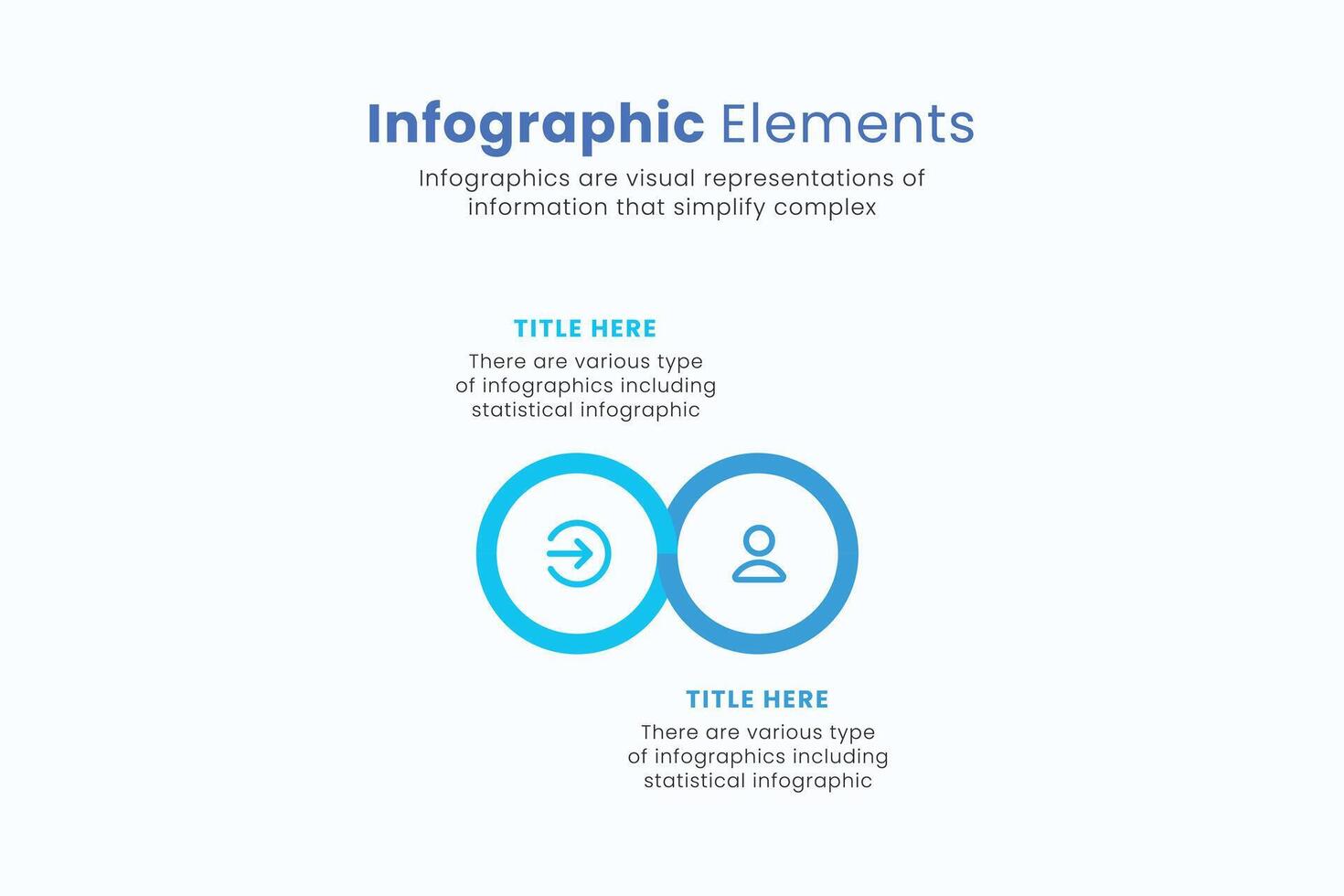 Infographic Elements

Infographics are visual representations of information that simplify complex

TITLE HERE

There are various type of infographics including statistical infographic

TITLE HERE

There are various type of infographics including statistical infographic