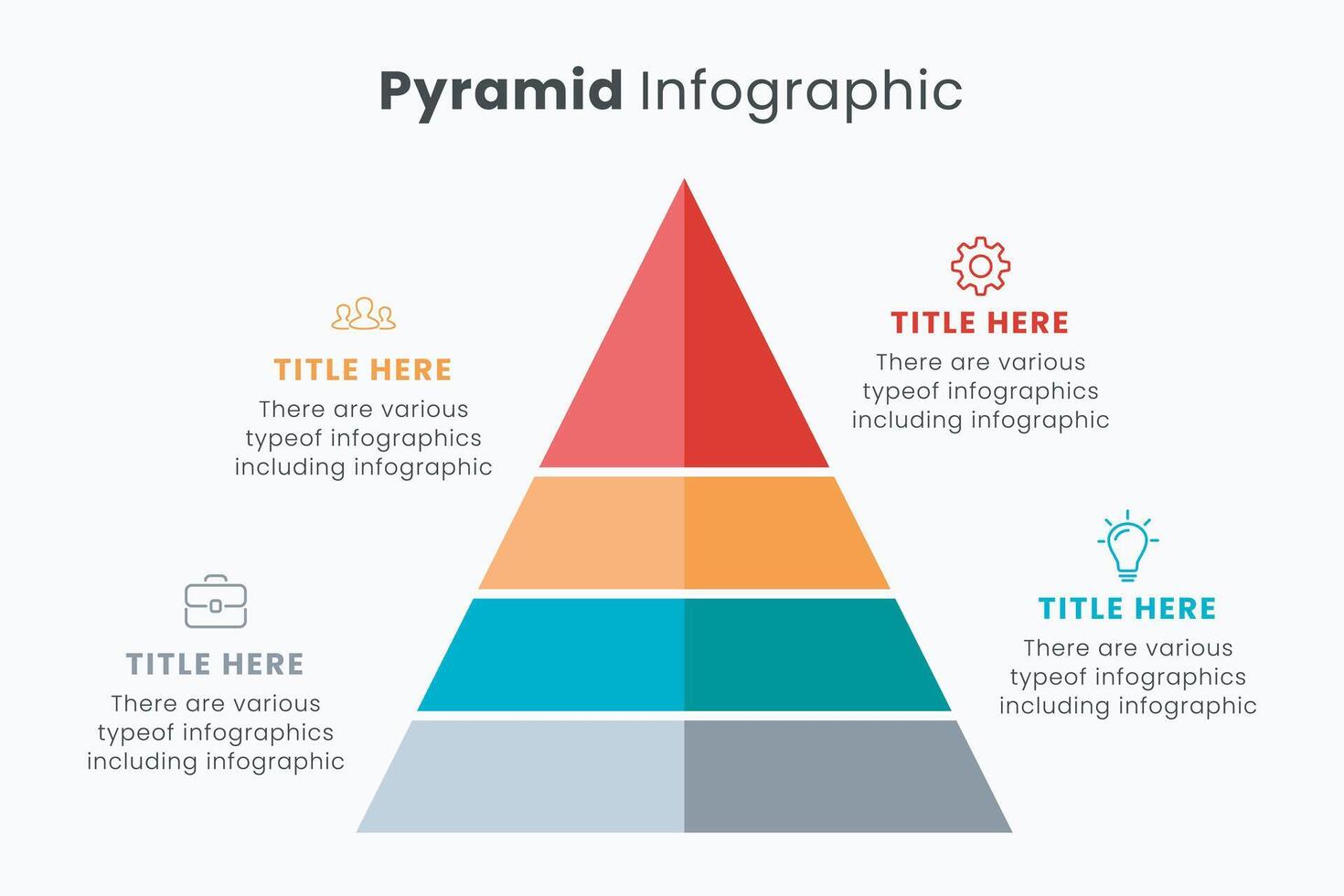 Pyramid Infographic

TITLE HERE
There are various typeof infographics including infographic

TITLE HERE
There are various typeof infographics including infographic

TITLE HERE
There are various typeof infographics including infographic

TITLE HERE
There are various typeof infographics including infographic