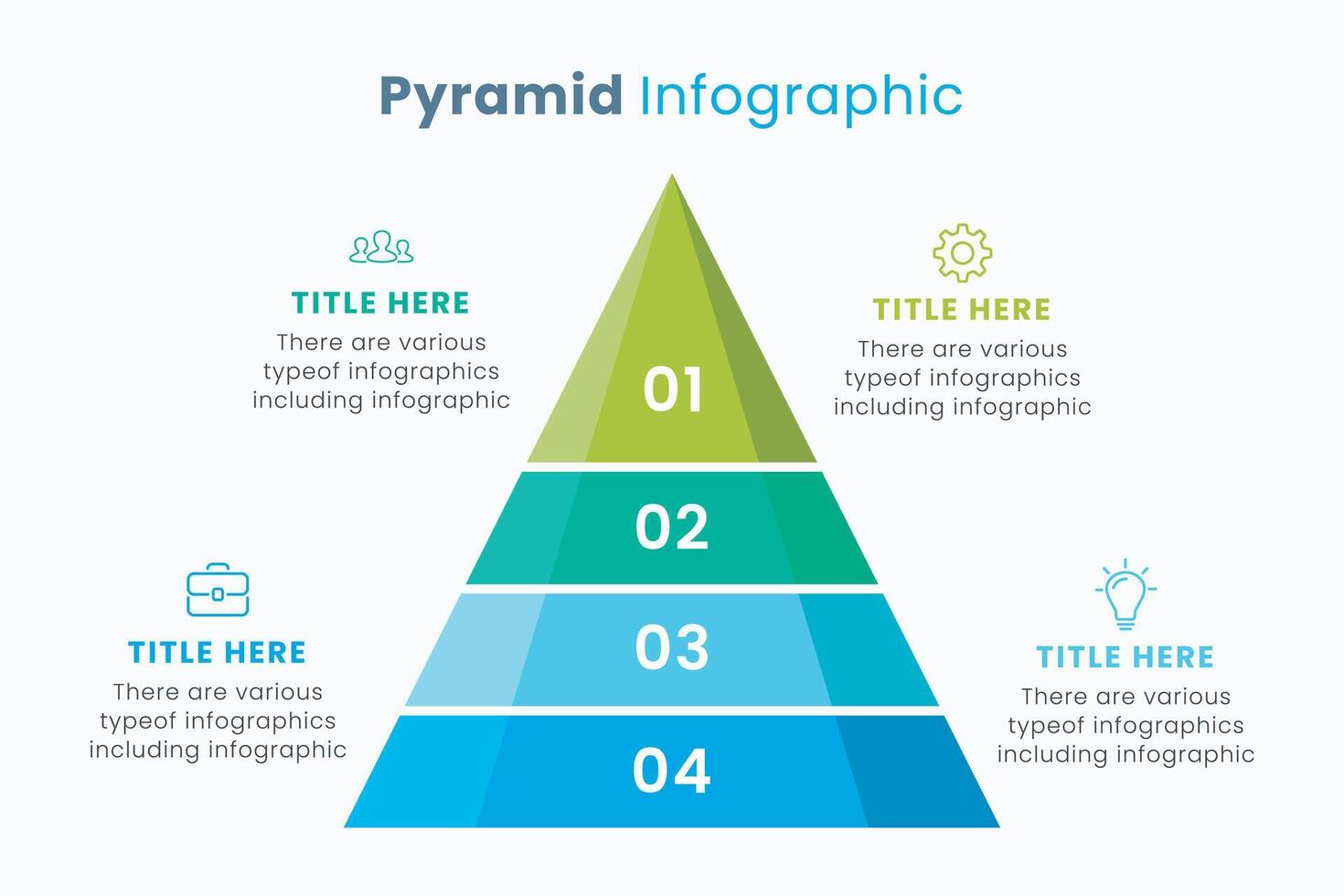 Pyramid Infographic

TITLE HERE
There are various typeof infographics including infographic

TITLE HERE
There are various typeof infographics including infographic

01

02

03

04

TITLE HERE
There are various typeof infographics including infographic

TITLE HERE
There are various typeof infographics including infographic