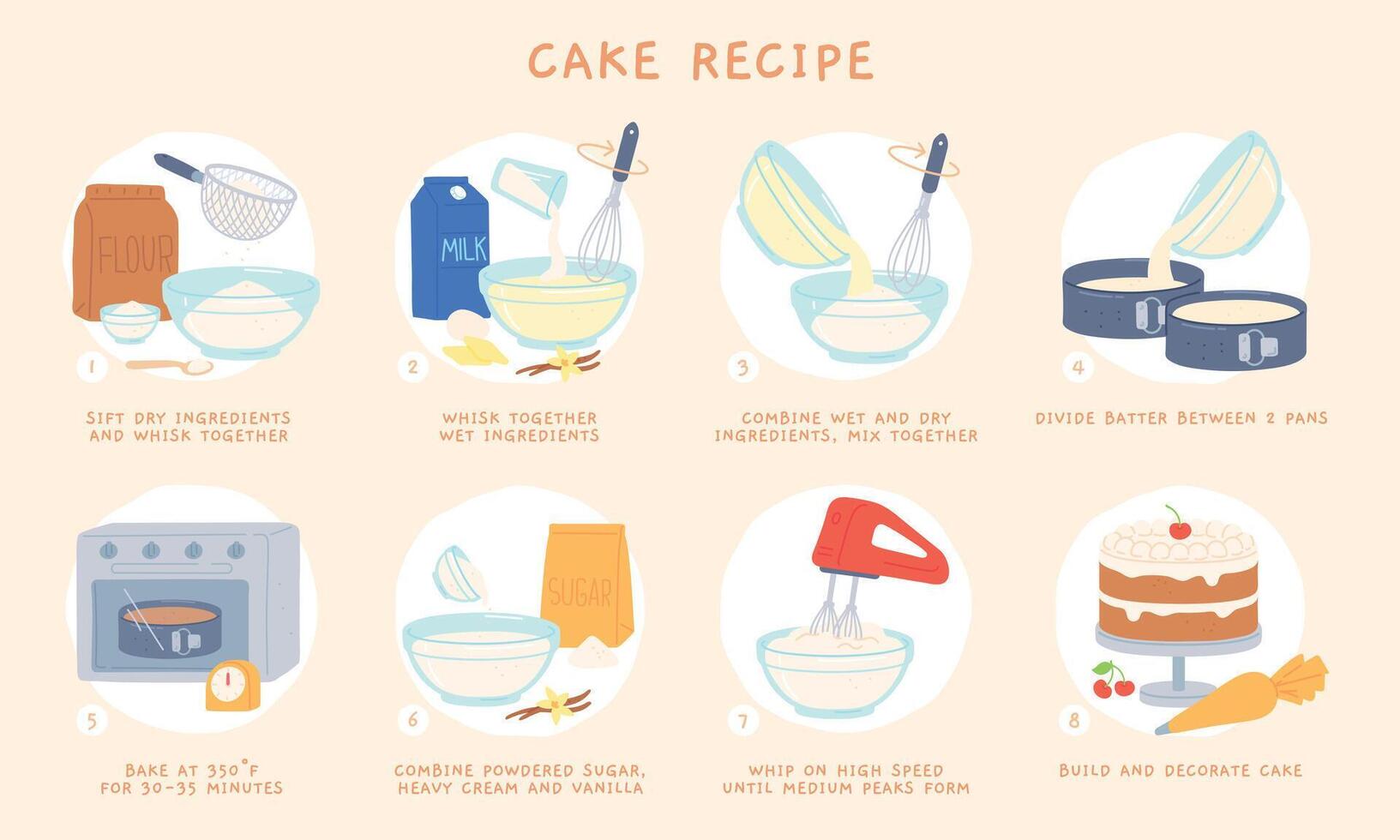 CAKE RECIPE

FLOUR

1

SIFT DRY INGREDIENTS AND WHISK TOGETHER

MILK

2

WHISK TOGETHER WET INGREDIENTS

3

COMBINE WET AND DRY INGREDIENTS, MIX TOGETHER

4

DIVIDE BATTER BETWEEN 2 PANS

5

BAKE AT 350°F FOR 30-35 MINUTES

SUGAR

6

COMBINE POWDERED SUGAR, HEAVY CREAM AND VANILLA

7

WHIP ON HIGH SPEED UNTIL MEDIUM PEAKS FORM

8

BUILD AND DECORATE CAKE