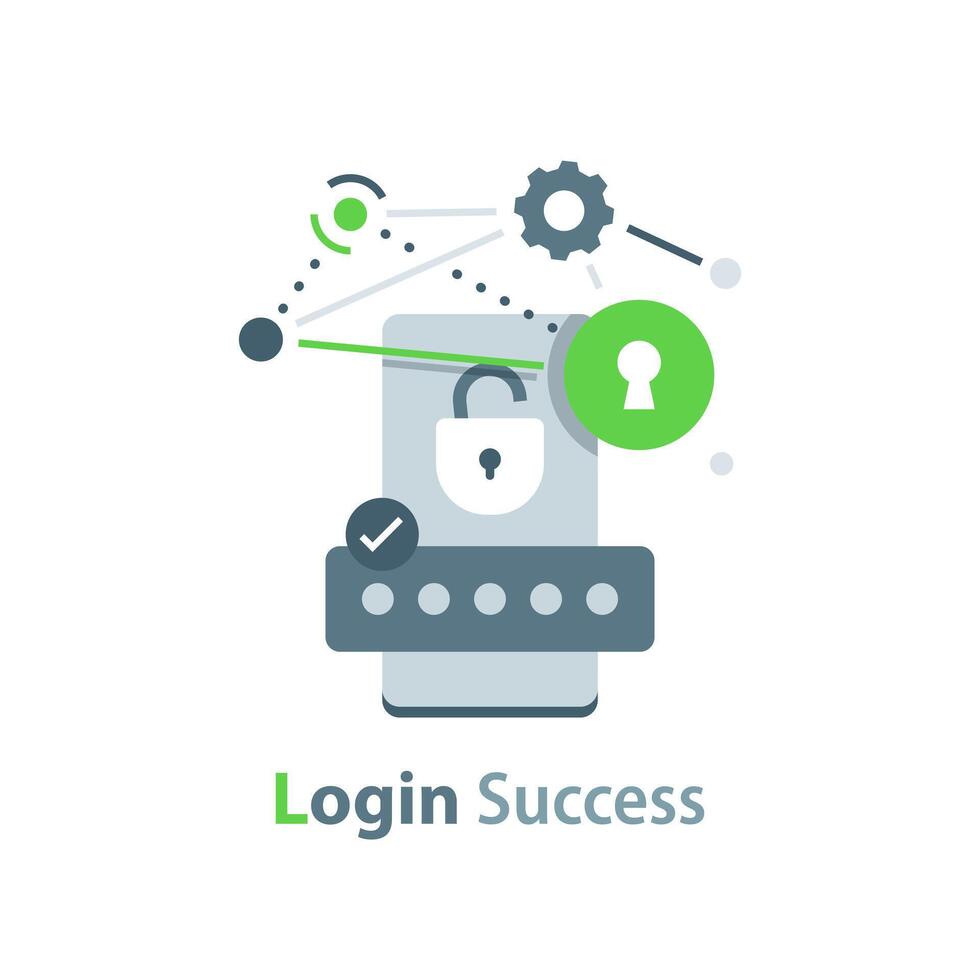 Login Success