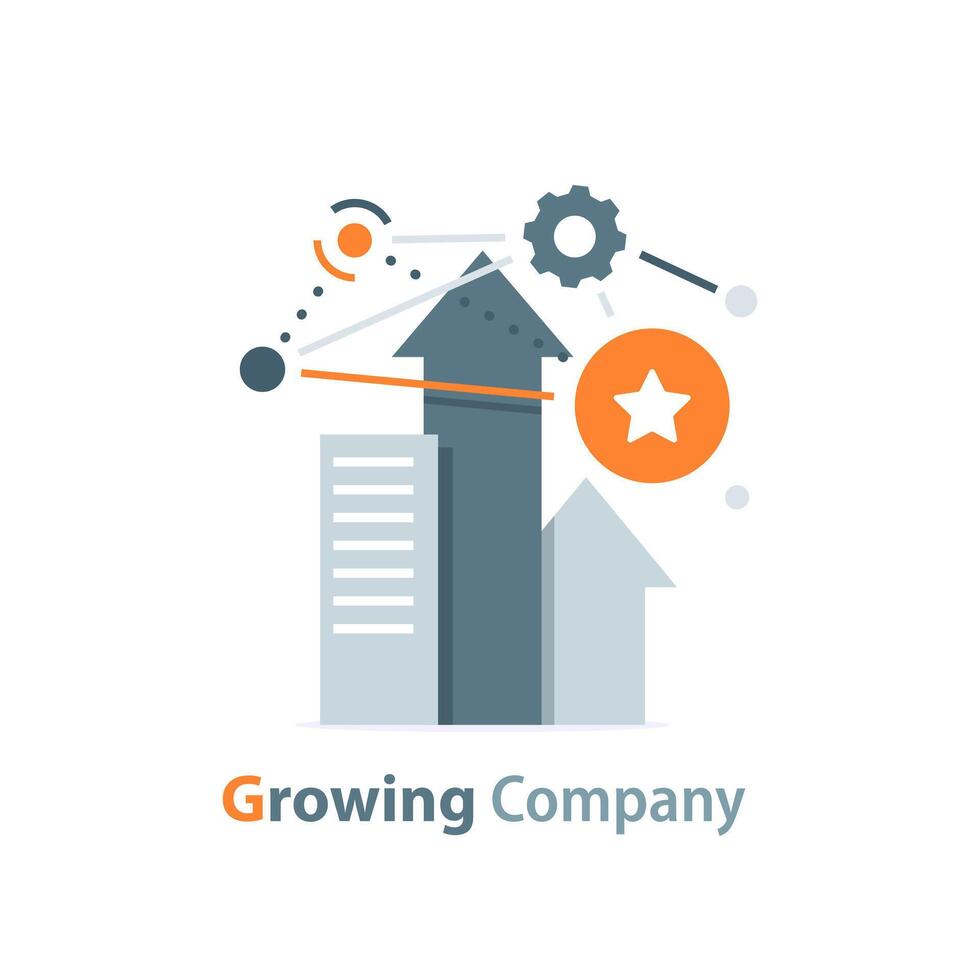 Growing Company