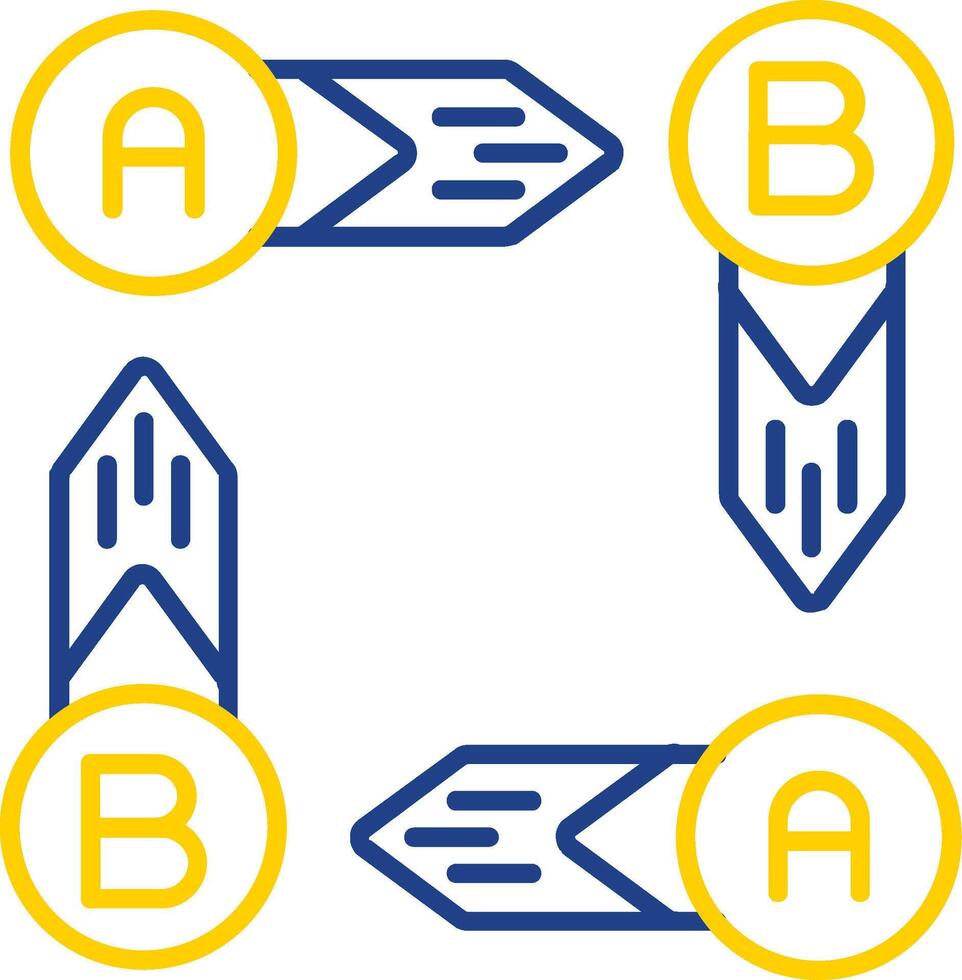 A

B

B

A