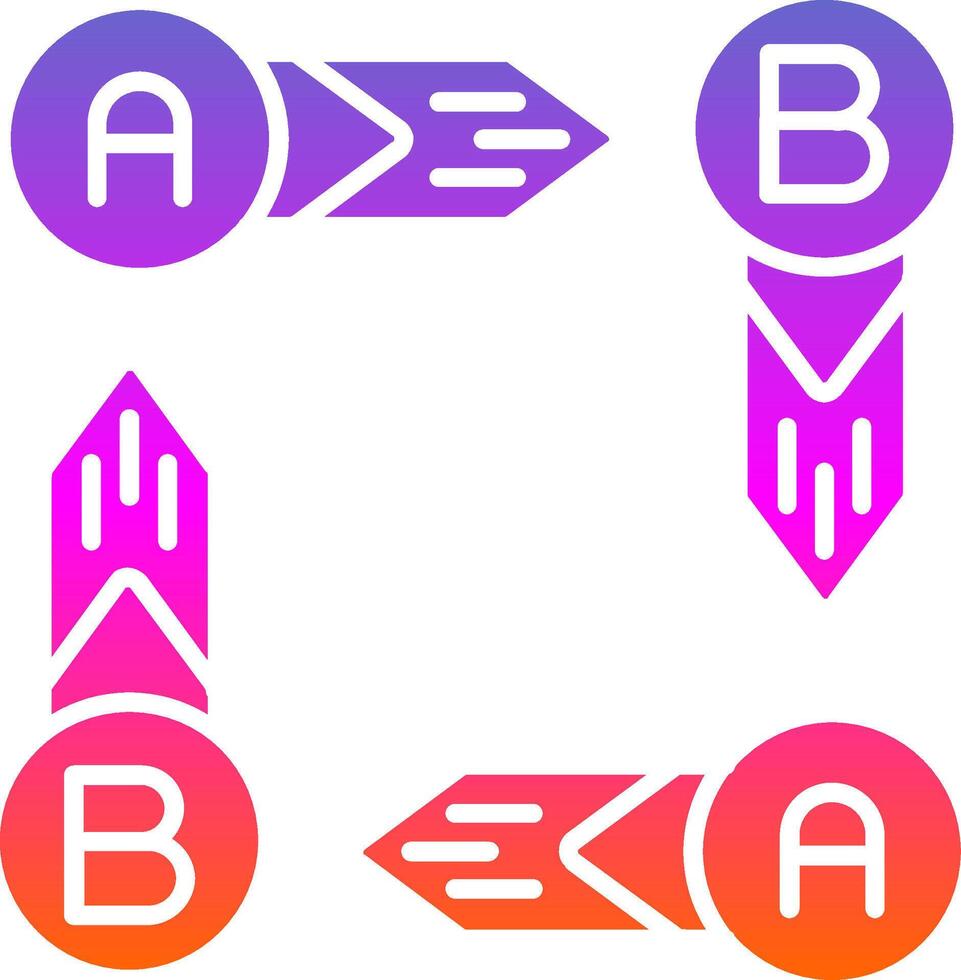 A
B
B
A