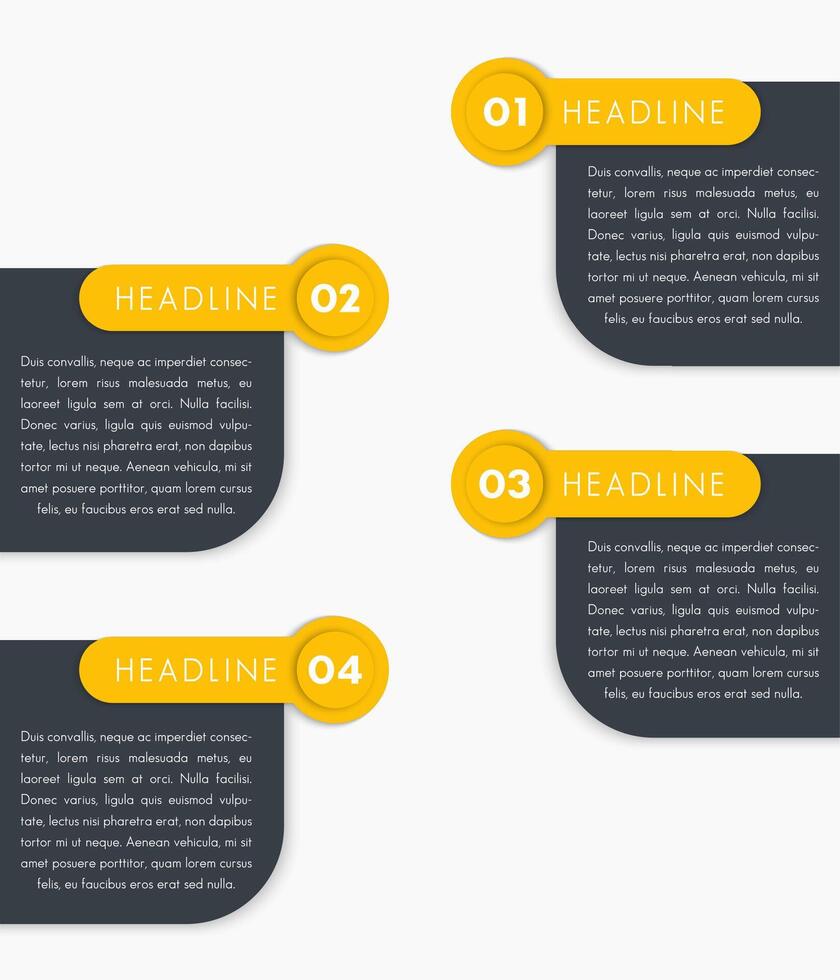 01 HEADLINE

Duis convallis, neque ac imperdiet consectetur, lorem risus malesuada metus, eu laoreet ligula sem at orci. Nulla facilisi. Donec varius, ligula quis euismod vulputate, lectus nisi pharetra erat, non dapibus tortor mi ut neque. Aenean vehicula, mi sit amet posuere porttitor, quam lorem cursus felis, eu faucibus eros erat sed nulla.

HEADLINE 02

Duis convallis, neque ac imperdiet consectetur, lorem risus malesuada metus, eu laoreet ligula sem at orci. Nulla facilisi. Donec varius, ligula quis euismod vulputate, lectus nisi pharetra erat, non dapibus tortor mi ut neque. Aenean vehicula, mi sit amet posuere porttitor, quam lorem cursus felis, eu faucibus eros erat sed nulla.

03 HEADLINE

Duis convallis, neque ac imperdiet consectetur, lorem risus malesuada metus, eu laoreet ligula sem at orci. Nulla facilisi. Donec varius, ligula quis euismod vulputate, lectus nisi pharetra erat, non dapibus tortor mi ut neque. Aenean vehicula, mi sit amet posuere porttitor, quam lorem cursus felis, eu faucibus eros erat sed nulla.

HEADLINE 04

Duis convallis, neque ac imperdiet consectetur, lorem risus malesuada metus, eu laoreet ligula sem at orci. Nulla facilisi. Donec varius, ligula quis euismod vulputate, lectus nisi pharetra erat, non dapibus tortor mi ut neque. Aenean vehicula, mi sit amet posuere porttitor, quam lorem cursus felis, eu faucibus eros erat sed nulla.