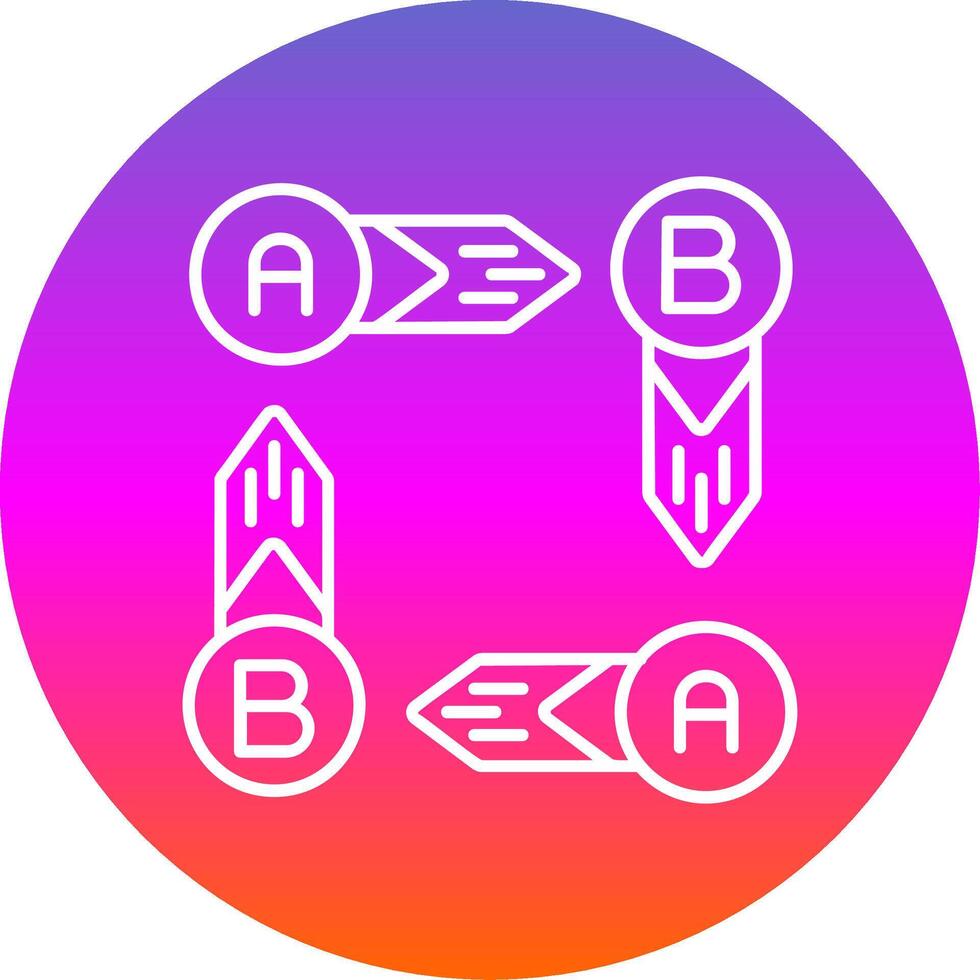 A
B
B
A