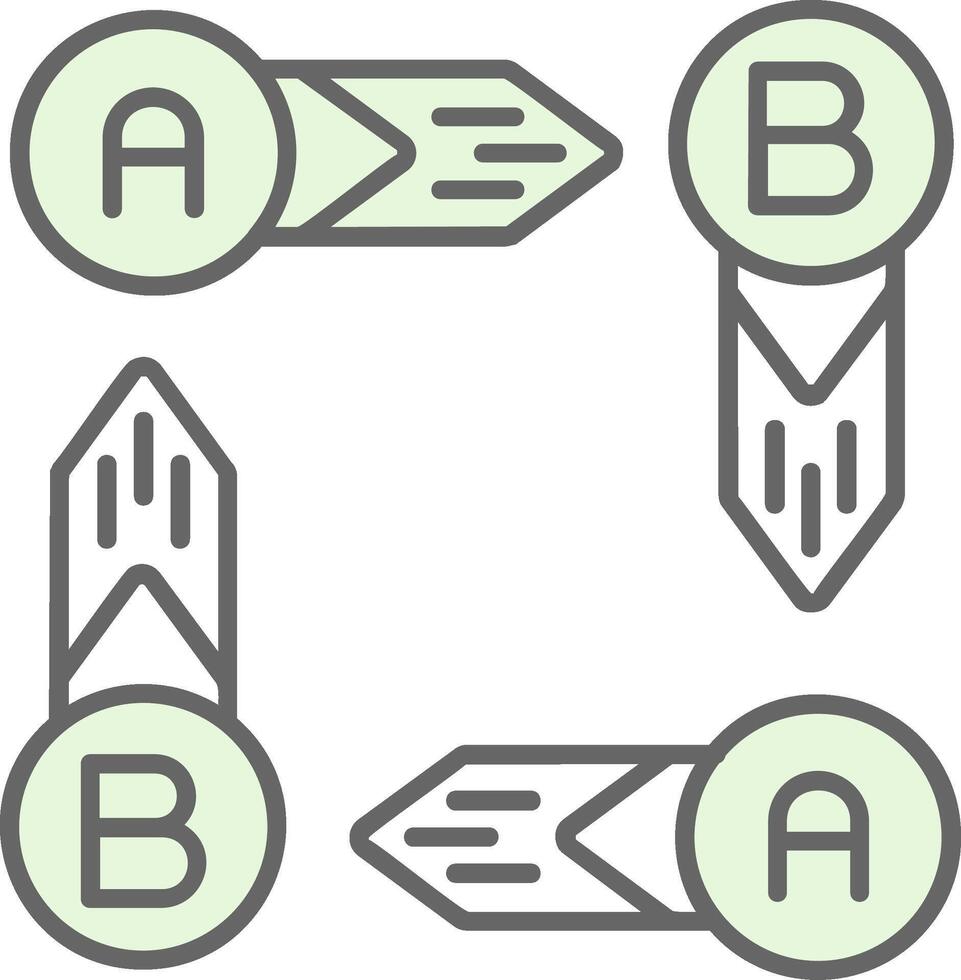 A
B
B
A