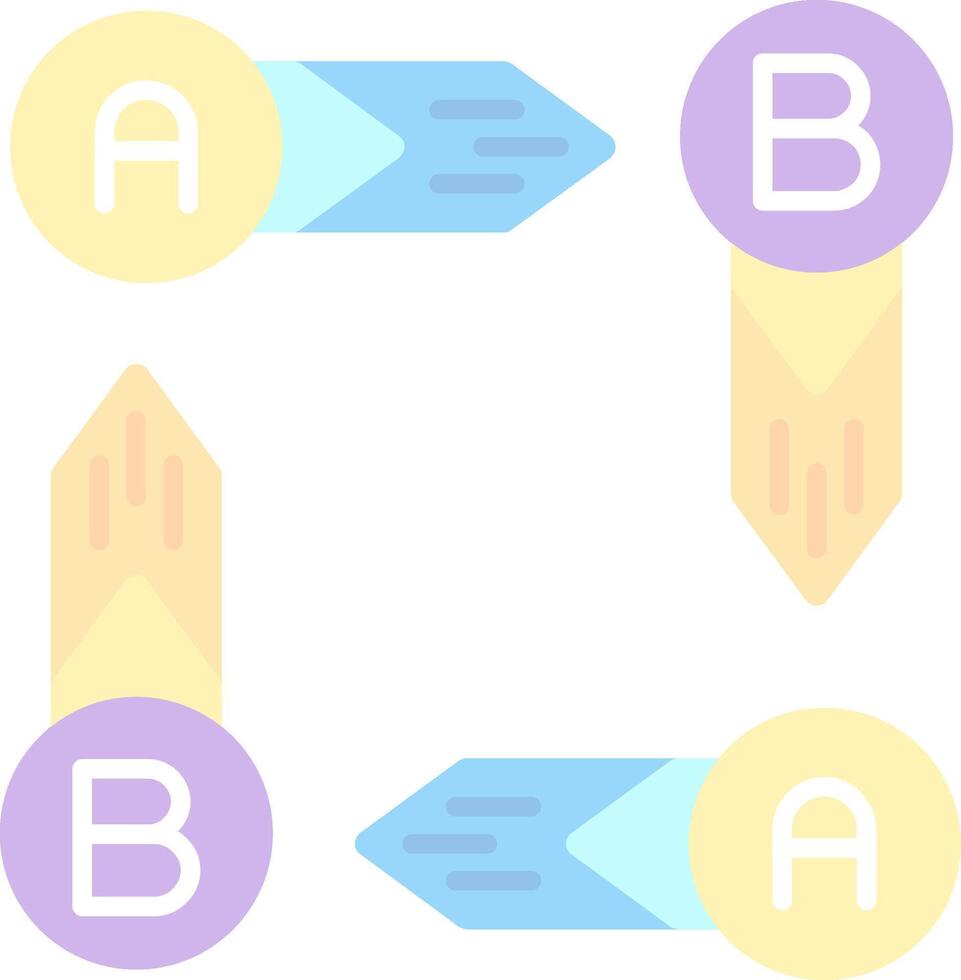 A
B
B
A