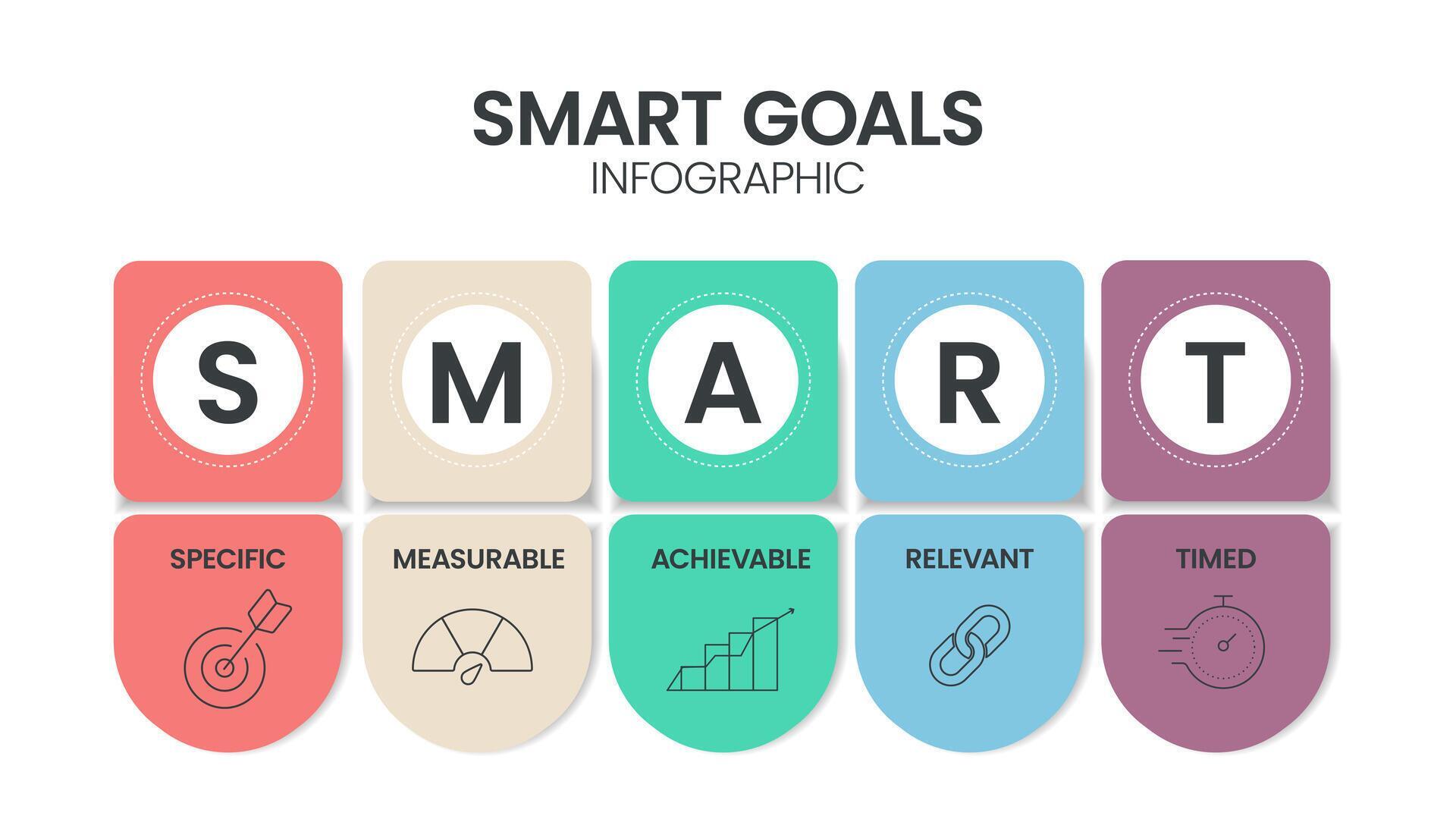 SMART GOALS
INFOGRAPHIC

S
M
A
R
T

SPECIFIC
MEASURABLE
ACHIEVABLE
RELEVANT
TIMED