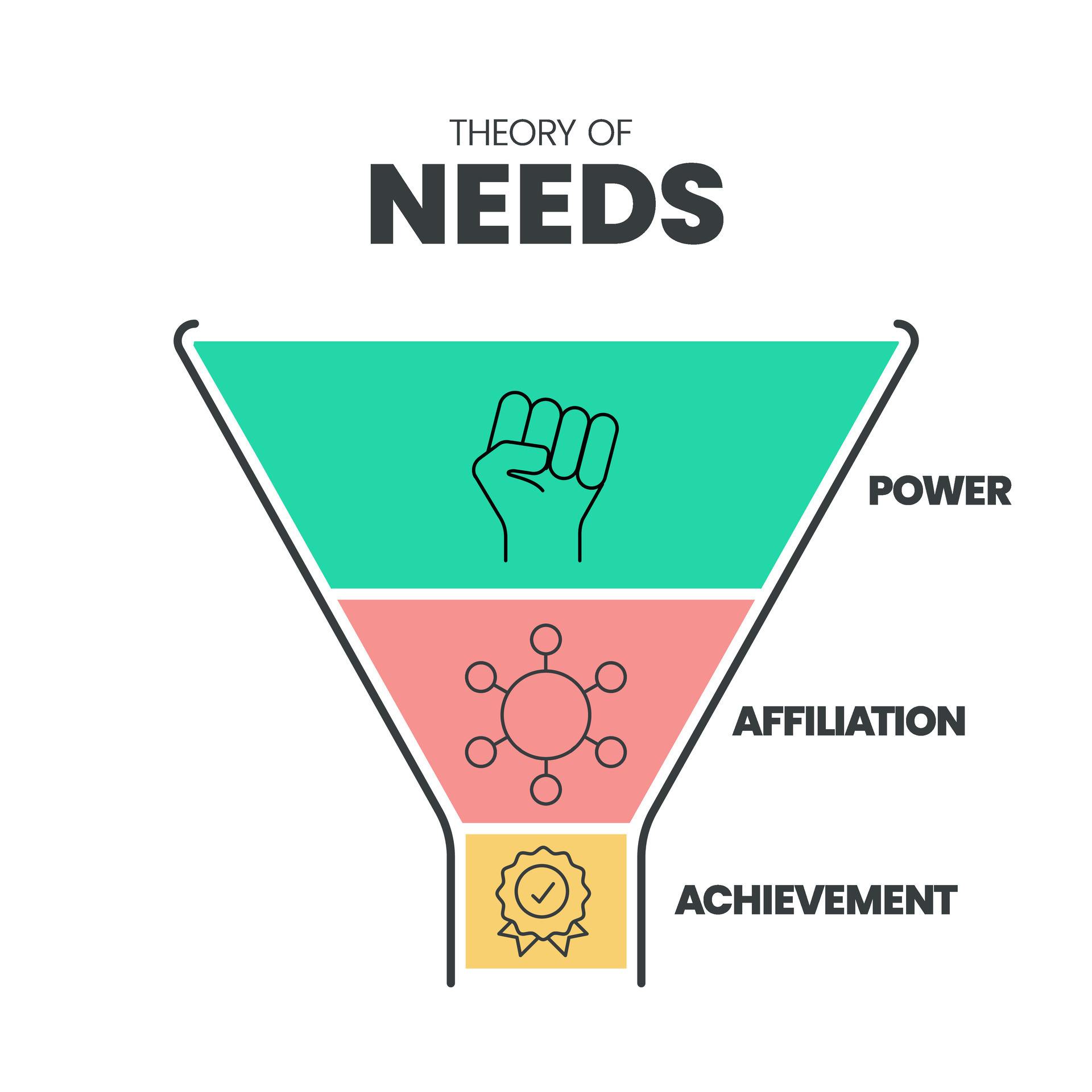 THEORY OF
NEEDS

POWER

AFFILIATION

ACHIEVEMENT