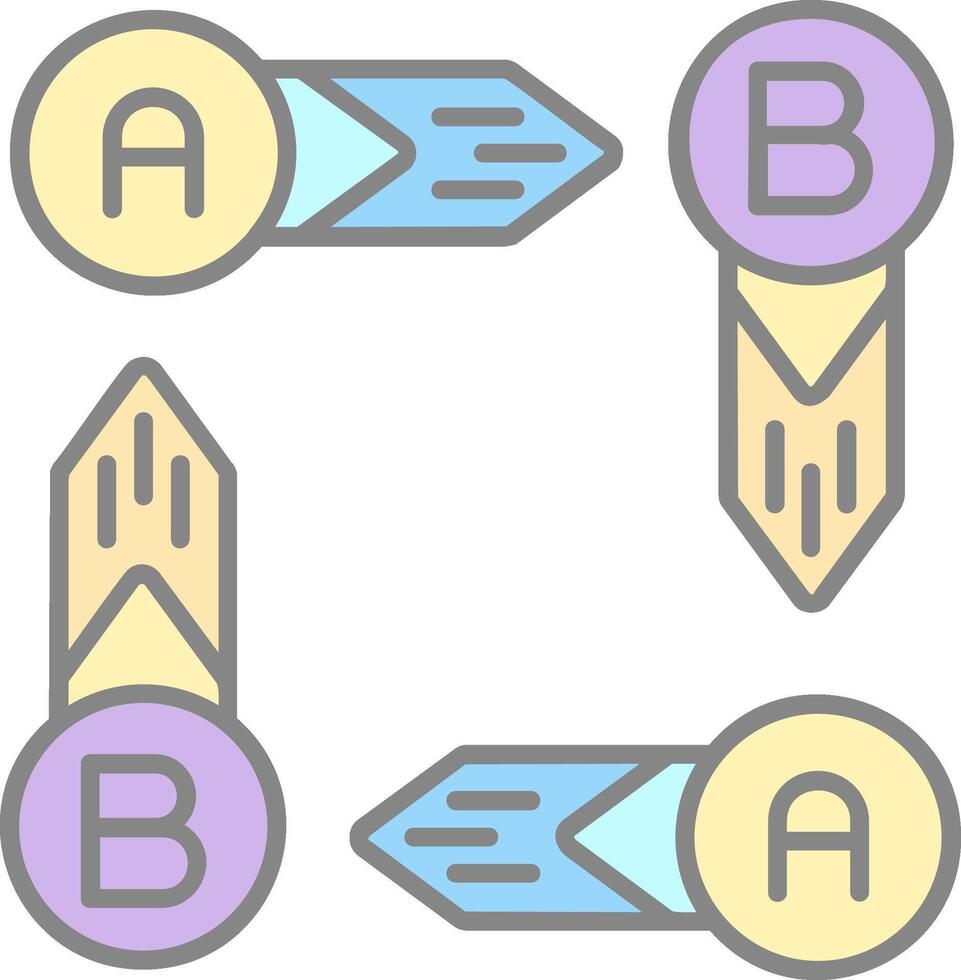 A
B
B
A