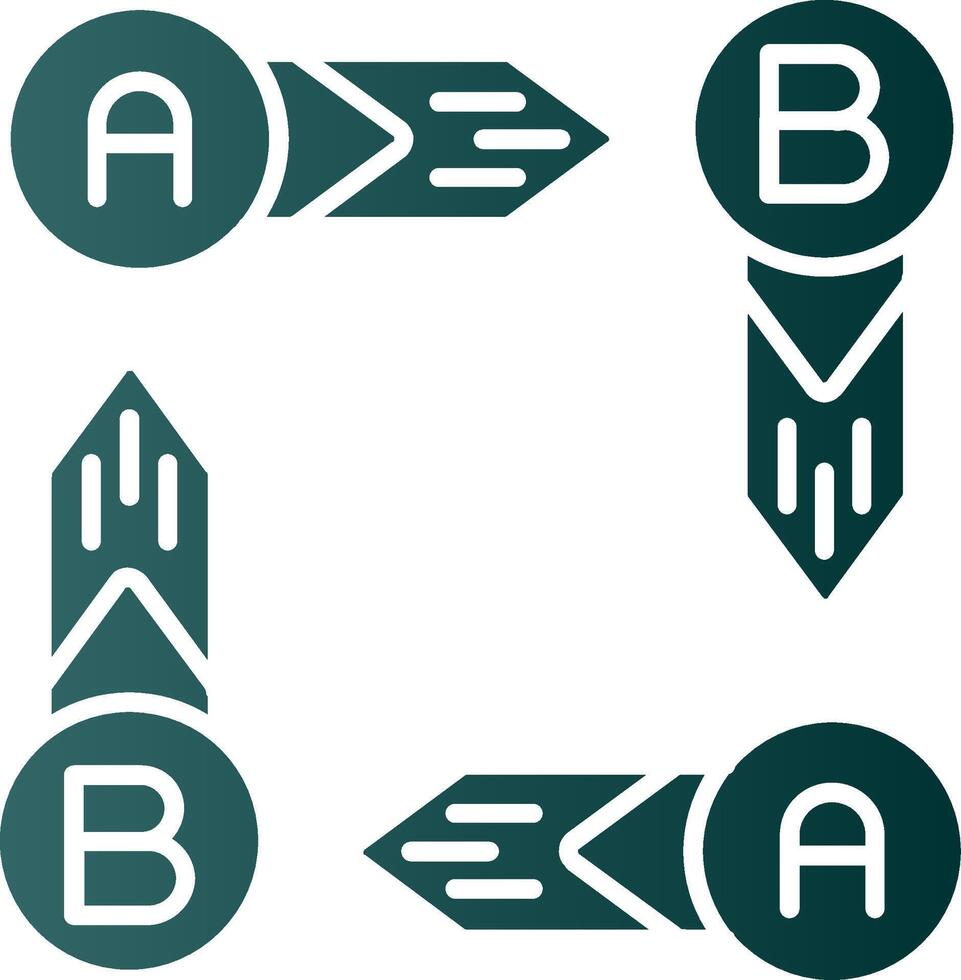 A
B
B
A