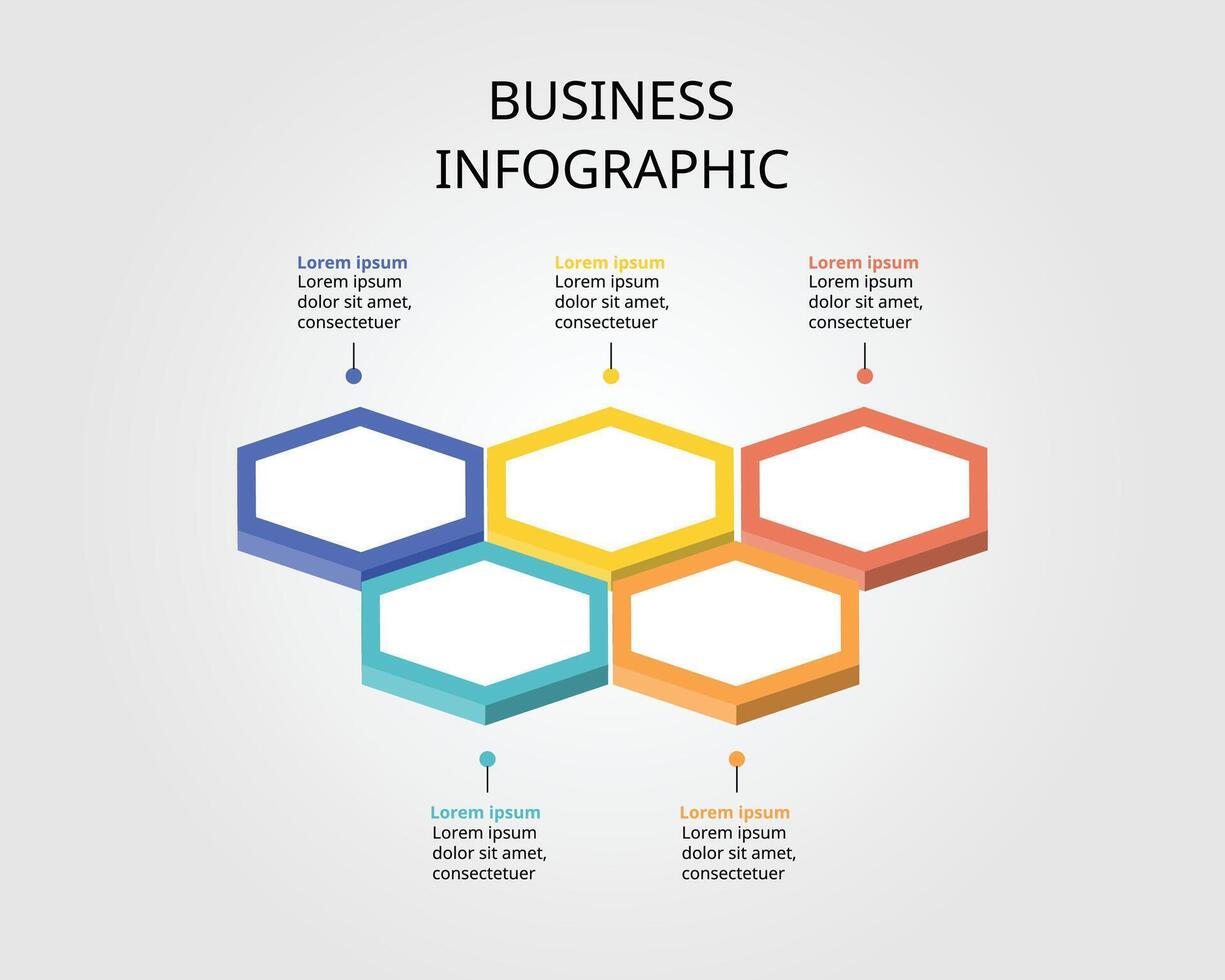 BUSINESS INFOGRAPHIC

Lorem ipsum
Lorem ipsum dolor sit amet, consectetuer

Lorem ipsum
Lorem ipsum dolor sit amet, consectetuer

Lorem ipsum
Lorem ipsum dolor sit amet, consectetuer

Lorem ipsum
Lorem ipsum dolor sit amet, consectetuer

Lorem ipsum
Lorem ipsum dolor sit amet, consectetuer