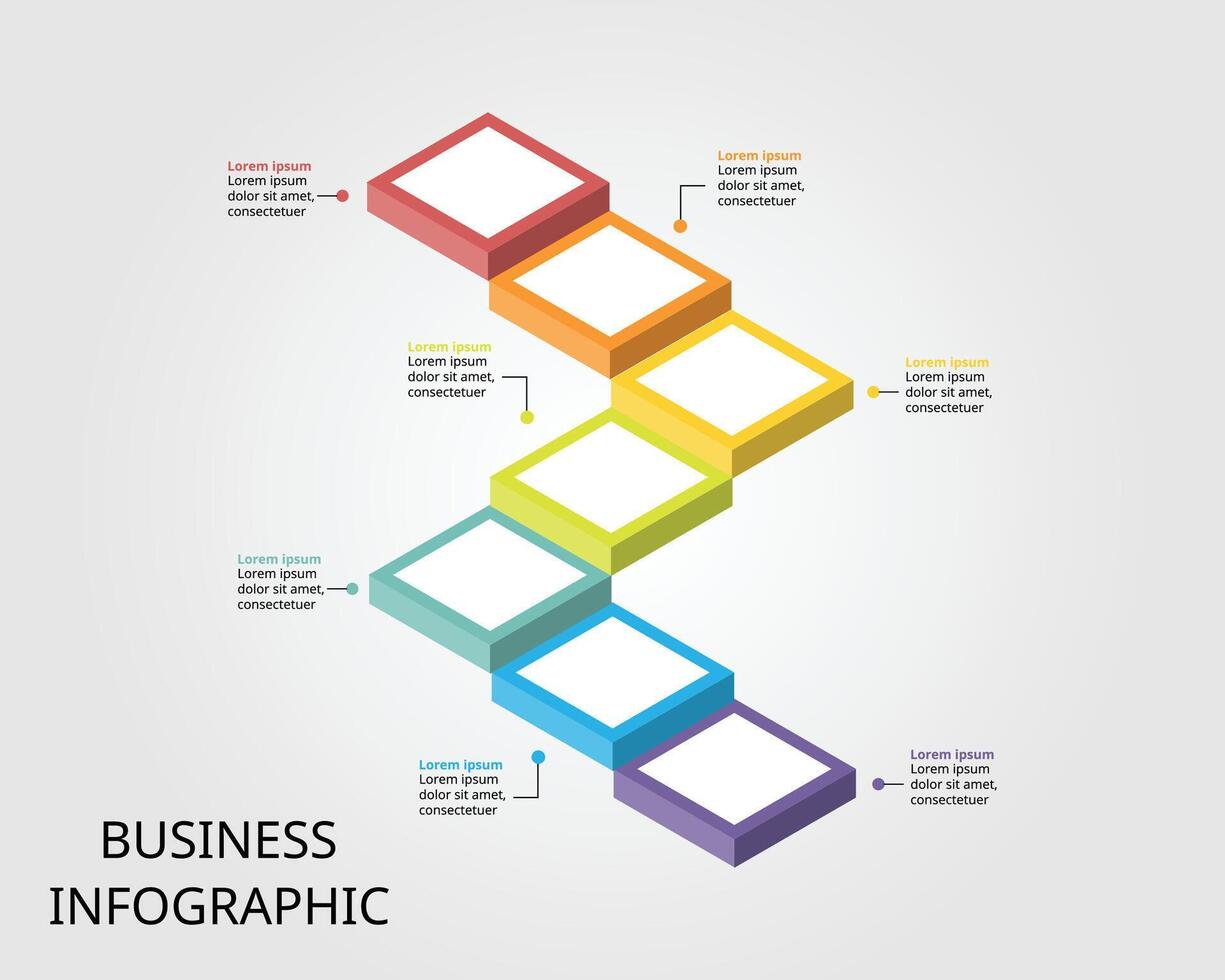 Lorem ipsum
Lorem ipsum dolor sit amet, consectetuer

Lorem ipsum
Lorem ipsum dolor sit amet, consectetuer

Lorem ipsum
Lorem ipsum dolor sit amet, consectetuer

Lorem ipsum
Lorem ipsum dolor sit amet, consectetuer

Lorem ipsum
Lorem ipsum dolor sit amet, consectetuer

Lorem ipsum
Lorem ipsum dolor sit amet, consectetuer

Lorem ipsum
Lorem ipsum dolor sit amet, consectetuer

BUSINESS INFOGRAPHIC