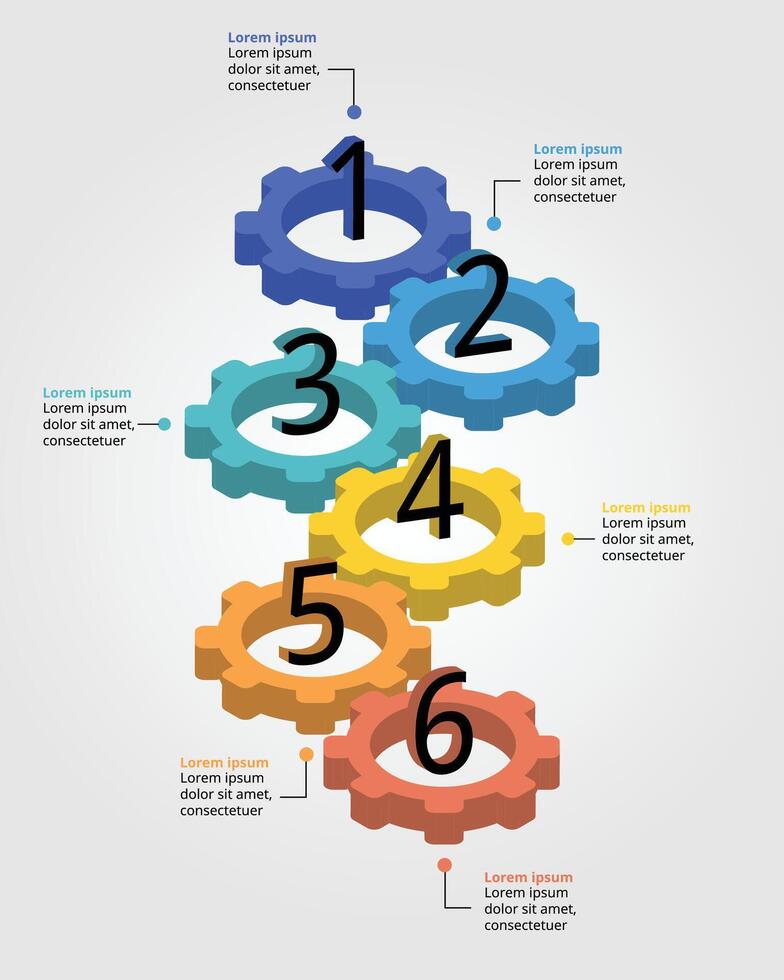 Lorem ipsum
Lorem ipsum dolor sit amet, consectetuer

1

Lorem ipsum
Lorem ipsum dolor sit amet, consectetuer

2

3

Lorem ipsum
Lorem ipsum dolor sit amet, consectetuer

4

Lorem ipsum
Lorem ipsum dolor sit amet, consectetuer

5

6

Lorem ipsum
Lorem ipsum dolor sit amet, consectetuer

Lorem ipsum
Lorem ipsum dolor sit amet, consectetuer