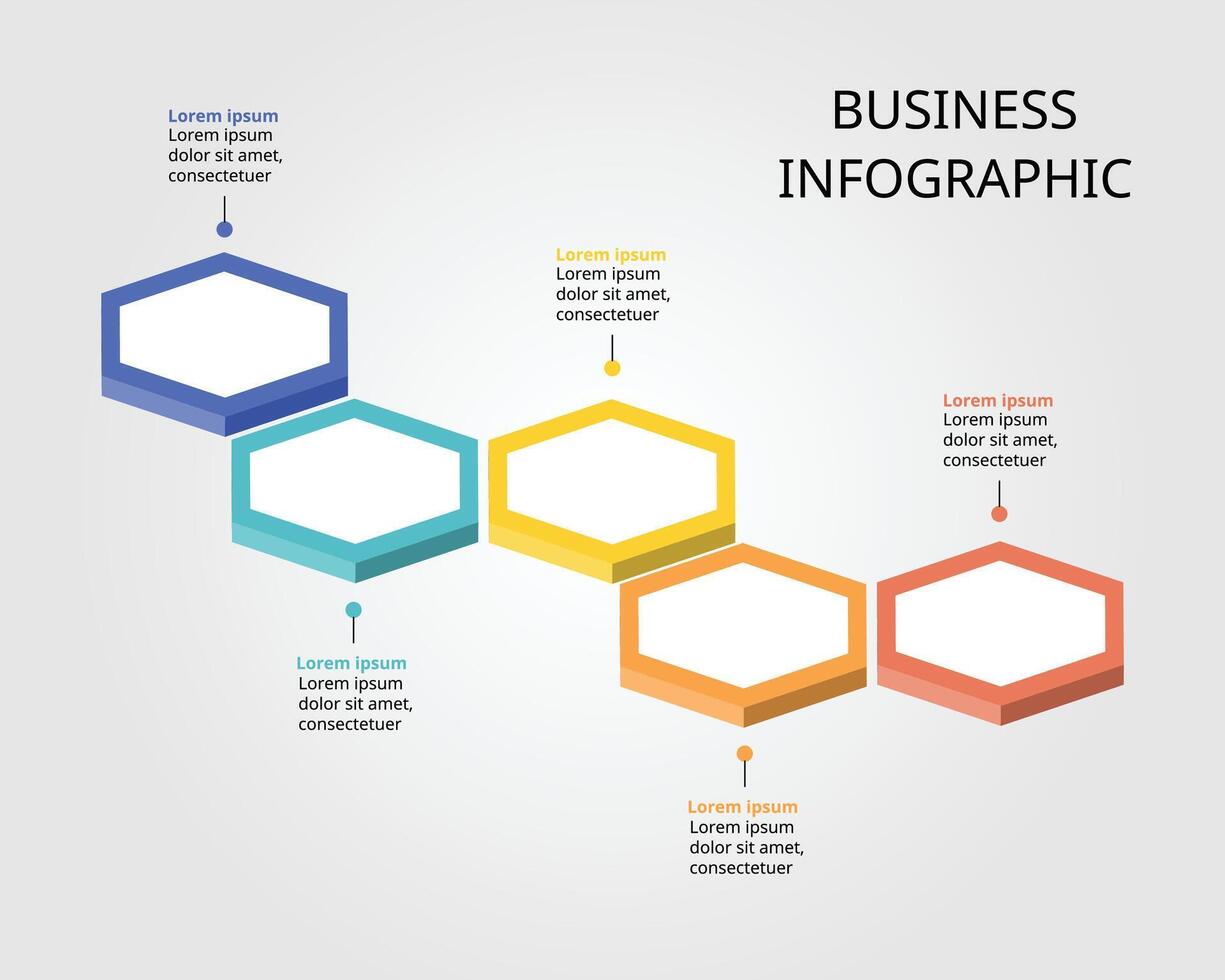 BUSINESS
INFOGRAPHIC

Lorem ipsum
Lorem ipsum dolor sit amet, consectetuer

Lorem ipsum
Lorem ipsum dolor sit amet, consectetuer

Lorem ipsum
Lorem ipsum dolor sit amet, consectetuer

Lorem ipsum
Lorem ipsum dolor sit amet, consectetuer

Lorem ipsum
Lorem ipsum dolor sit amet, consectetuer