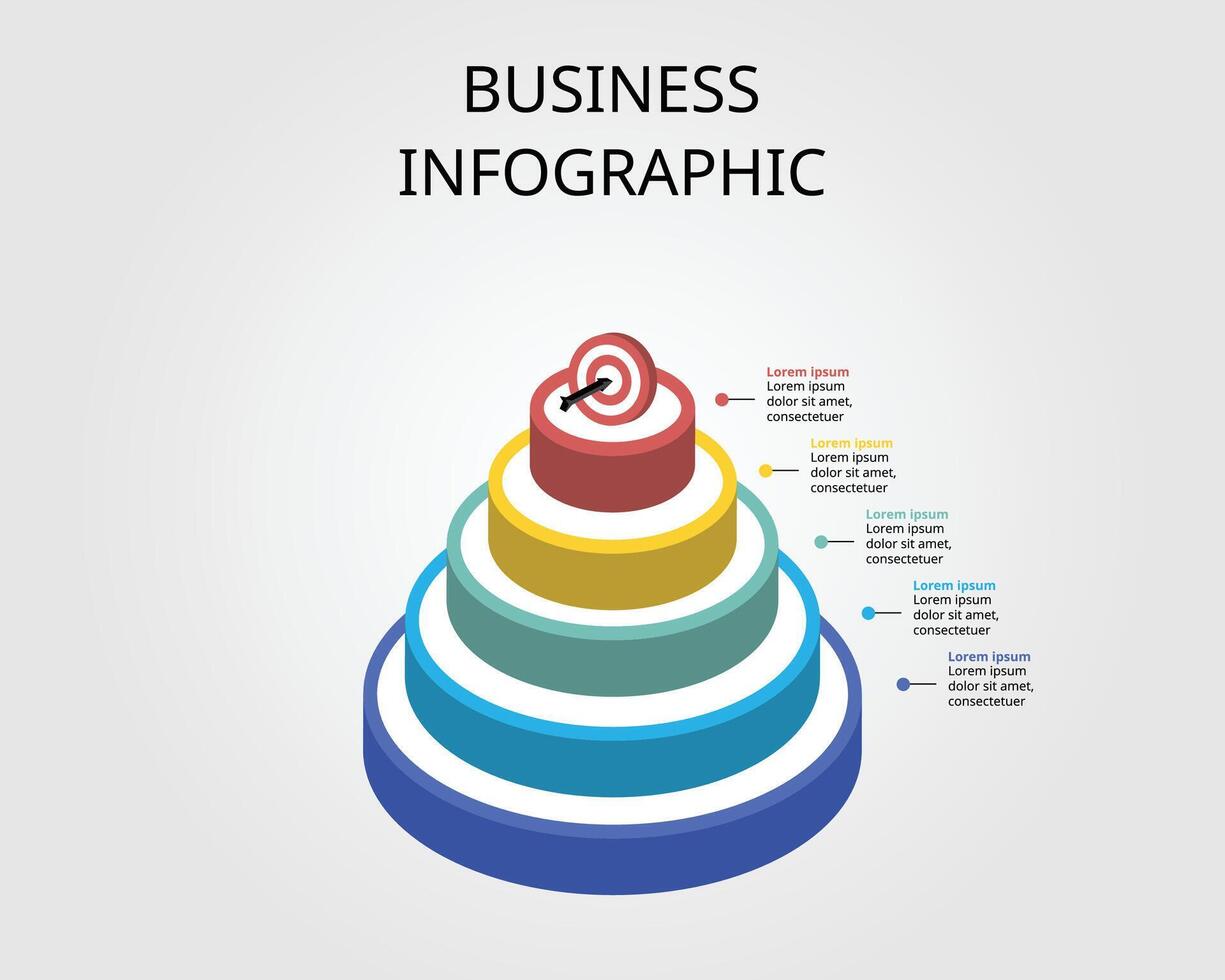 BUSINESS INFOGRAPHIC

Lorem ipsum
Lorem ipsum dolor sit amet, consectetuer

Lorem ipsum
Lorem ipsum dolor sit amet, consectetuer

Lorem ipsum
Lorem ipsum dolor sit amet, consectetuer

Lorem ipsum
Lorem ipsum dolor sit amet, consectetuer

Lorem ipsum
Lorem ipsum dolor sit amet, consectetuer