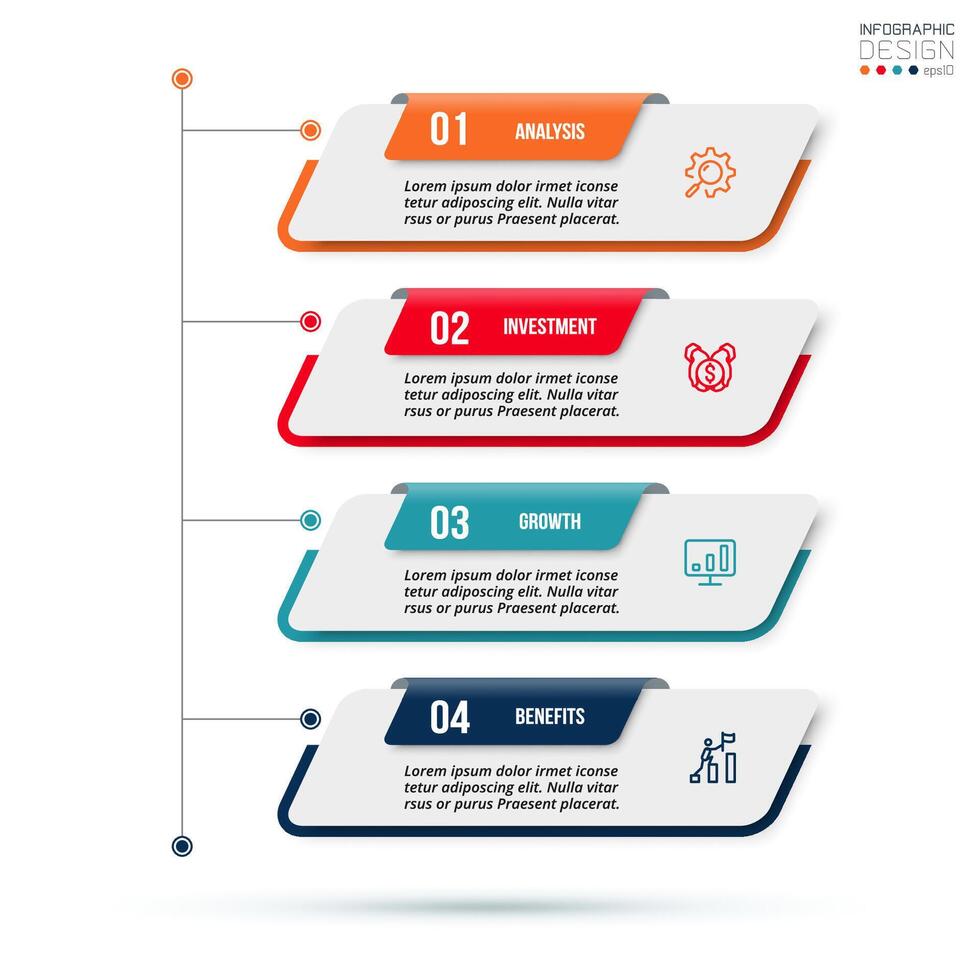 INFOGRAPHIC
DESIGN
eps10

01 ANALYSIS

Lorem ipsum dolor irmet iconse tetur adiposcing elit. Nulla vitar rsus or purus Praesent placerat.

02 INVESTMENT

Lorem ipsum dolor irmet iconse tetur adiposcing elit. Nulla vitar rsus or purus Praesent placerat.

03 GROWTH

Lorem ipsum dolor irmet iconse tetur adiposcing elit. Nulla vitar rsus or purus Praesent placerat.

04 BENEFITS

Lorem ipsum dolor irmet iconse tetur adiposcing elit. Nulla vitar rsus or purus Praesent placerat.