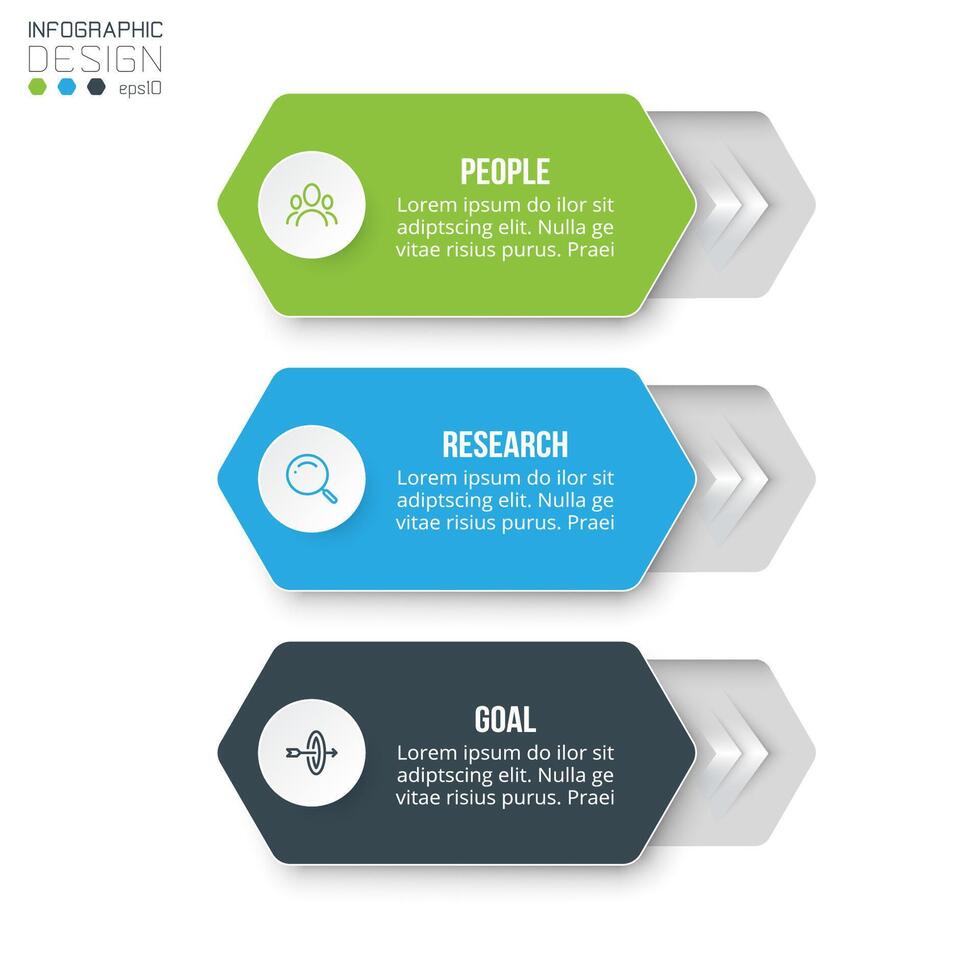 INFOGRAPHIC
DESIGN
eps10

PEOPLE
Lorem ipsum do ilor sit adiptscing elit. Nulla ge vitae risius purus. Praei

RESEARCH
Lorem ipsum do ilor sit adiptscing elit. Nulla ge vitae risius purus. Praei

GOAL
Lorem ipsum do ilor sit adiptscing elit. Nulla ge vitae risius purus. Praei