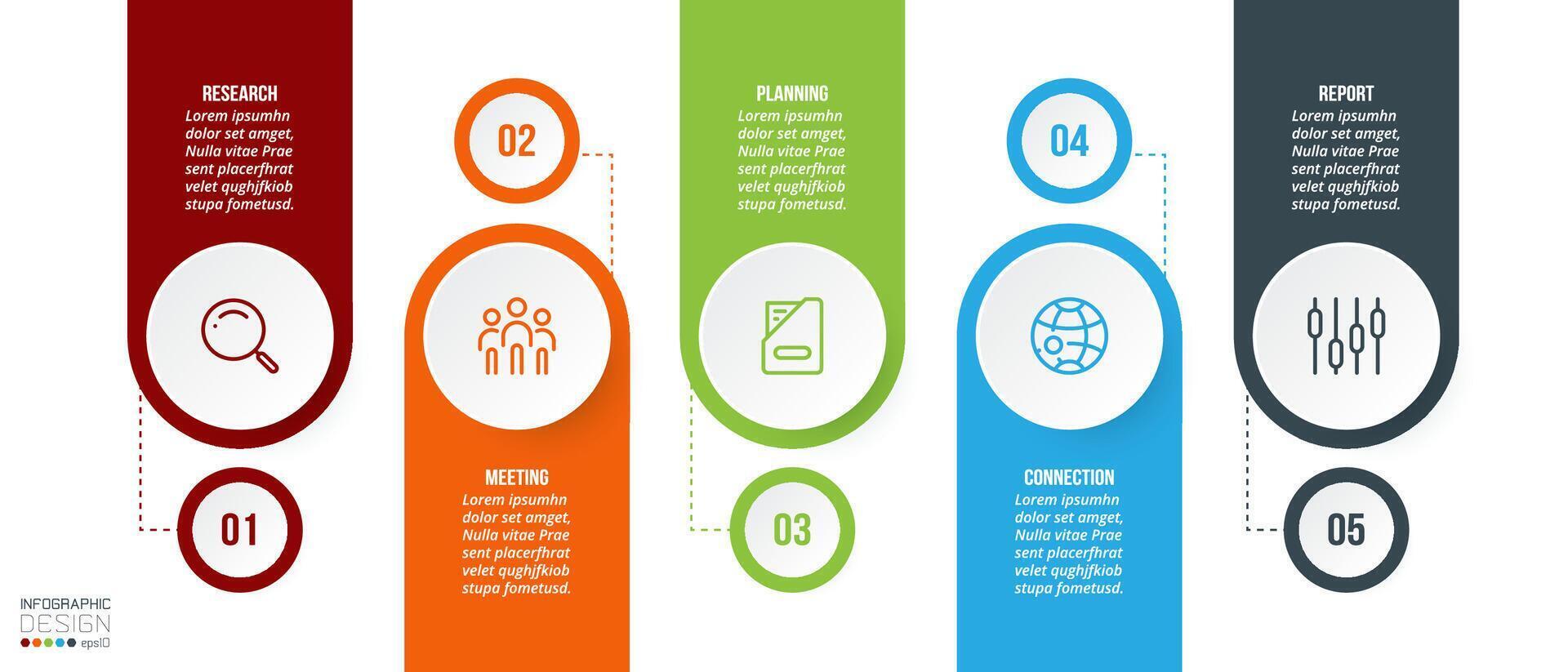 RESEARCH
Lorem ipsumhn dolor set amget, Nulla vitae Prae sent placerfhrat velet qughjfkiob stupa fometusd.

01

02

MEETING
Lorem ipsumhn dolor set amget, Nulla vitae Prae sent placerfhrat velet qughjfkiob stupa fometusd.

PLANNING
Lorem ipsumhn dolor set amget, Nulla vitae Prae sent placerfhrat velet qughjfkiob stupa fometusd.

03

04

CONNECTION
Lorem ipsumhn dolor set amget, Nulla vitae Prae sent placerfhrat velet qughjfkiob stupa fometusd.

REPORT
Lorem ipsumhn dolor set amget, Nulla vitae Prae sent placerfhrat velet qughjfkiob stupa fometusd.

05

INFOGRAPHIC
DESIGN
eps10