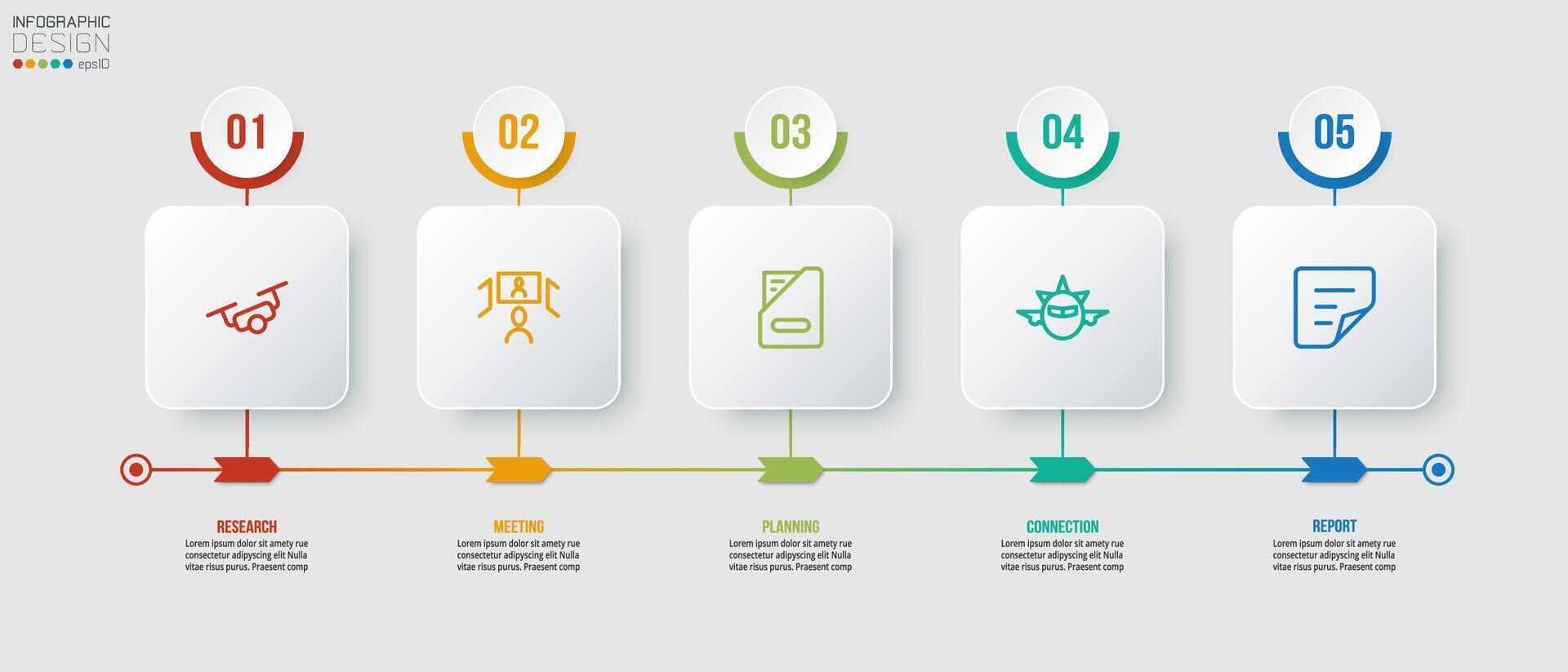 INFOGRAPHIC
DESIGN
eps10

01

02

03

04

05

RESEARCH
Lorem ipsum dolor sit amety rue consectetur adipyscing elit Nulla vitae risus purus. Praesent comp

MEETING
Lorem ipsum dolor sit amety rue consectetur adipyscing elit Nulla vitae risus purus. Praesent comp

PLANNING
Lorem ipsum dolor sit amety rue consectetur adipyscing elit Nulla vitae risus purus. Praesent comp

CONNECTION
Lorem ipsum dolor sit amety rue consectetur adipyscing elit Nulla vitae risus purus. Praesent comp

REPORT
Lorem ipsum dolor sit amety rue consectetur adipyscing elit Nulla vitae risus purus. Praesent comp