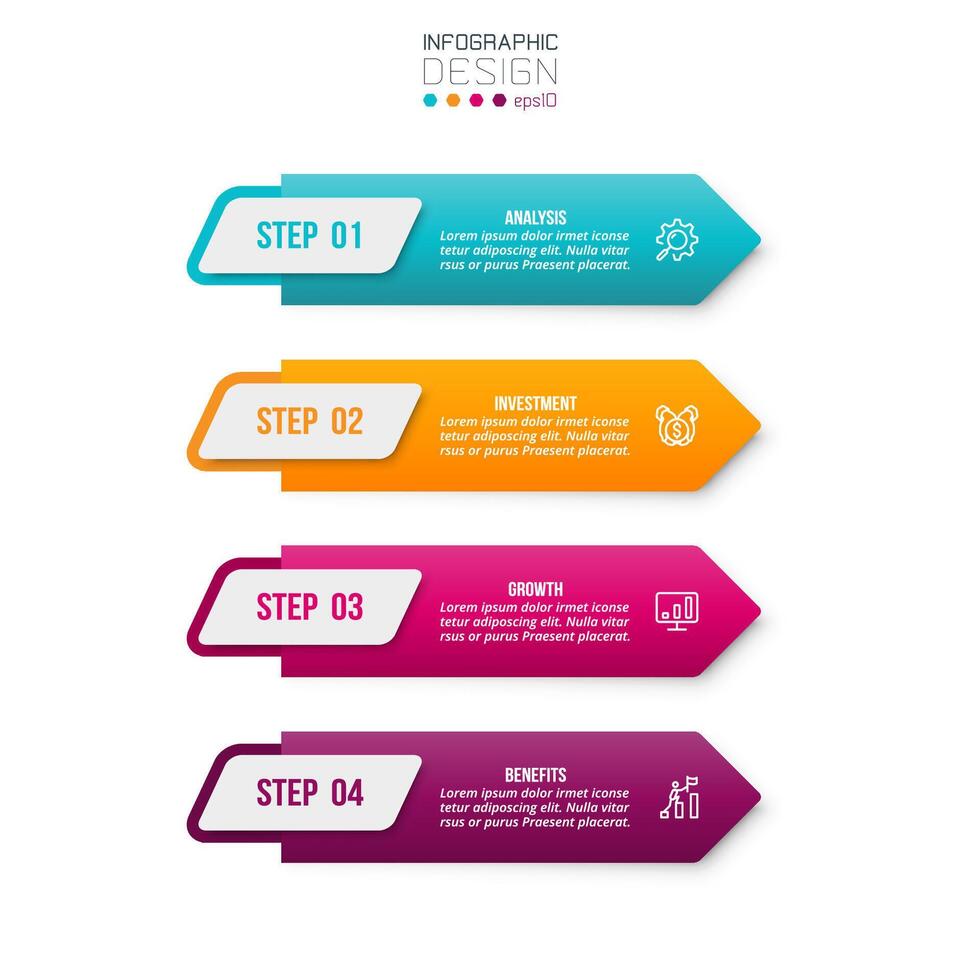 INFOGRAPHIC
DESIGN
eps10

STEP 01
ANALYSIS
Lorem ipsum dolor irmet iconse tetur adiposcing elit. Nulla vitar rsus or purus Praesent placerat.

STEP 02
INVESTMENT
Lorem ipsum dolor irmet iconse tetur adiposcing elit. Nulla vitar rsus or purus Praesent placerat.

STEP 03
GROWTH
Lorem ipsum dolor irmet iconse tetur adiposcing elit. Nulla vitar rsus or purus Praesent placerat.

STEP 04
BENEFITS
Lorem ipsum dolor irmet iconse tetur adiposcing elit. Nulla vitar rsus or purus Praesent placerat.