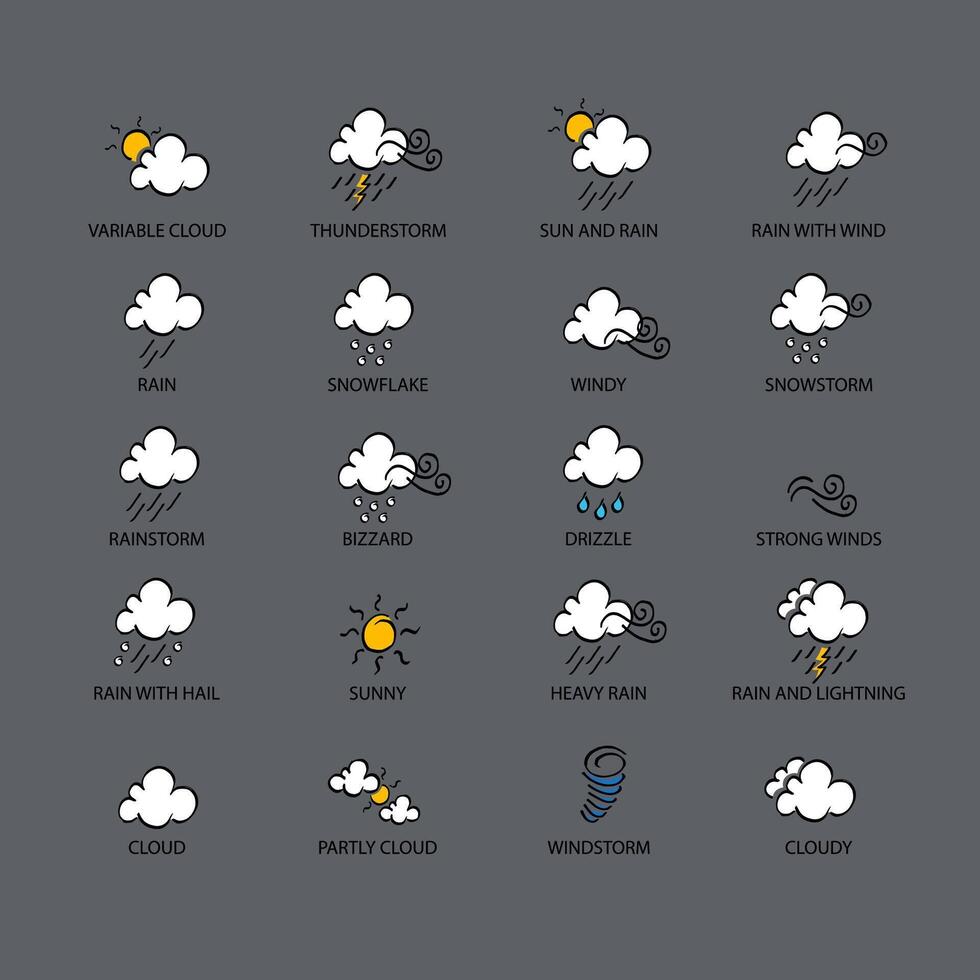 VARIABLE CLOUD
THUNDERSTORM
SUN AND RAIN
RAIN WITH WIND

RAIN
SNOWFLAKE
WINDY
SNOWSTORM

RAINSTORM
BIZZARD
DRIZZLE
STRONG WINDS

RAIN WITH HAIL
SUNNY
HEAVY RAIN
RAIN AND LIGHTNING

CLOUD
PARTLY CLOUD
WINDSTORM
CLOUDY