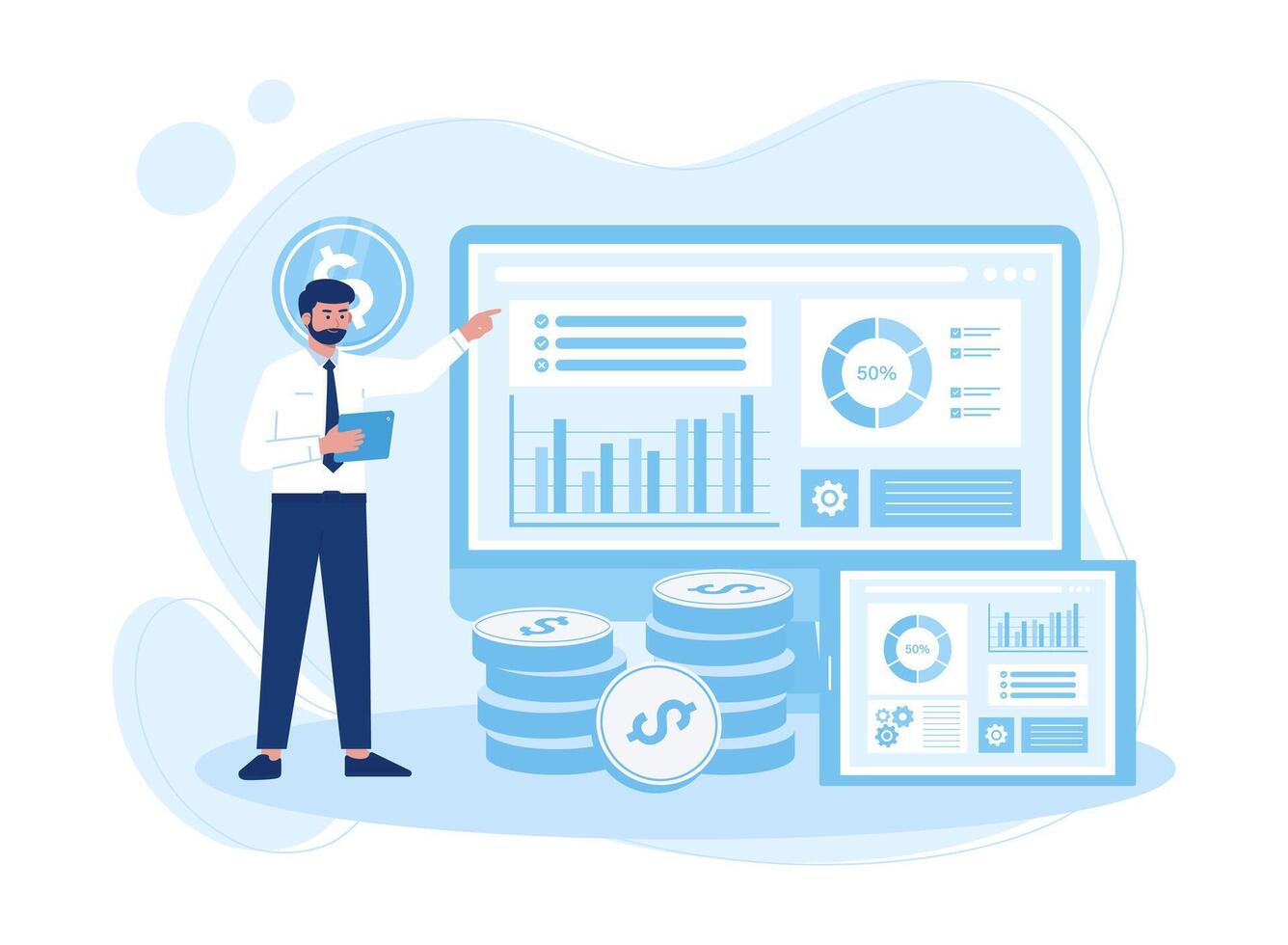 50%

50%