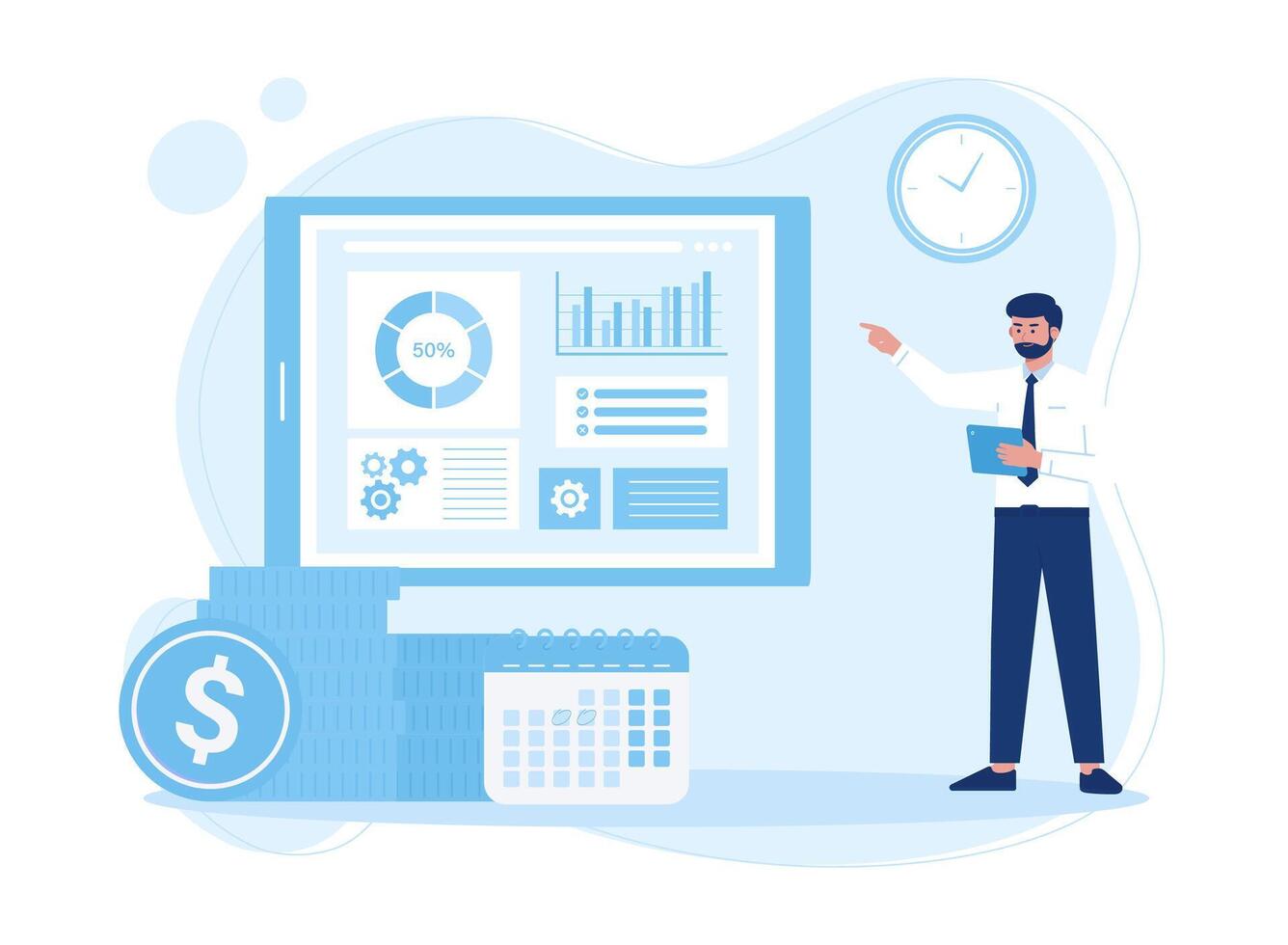 50%

$