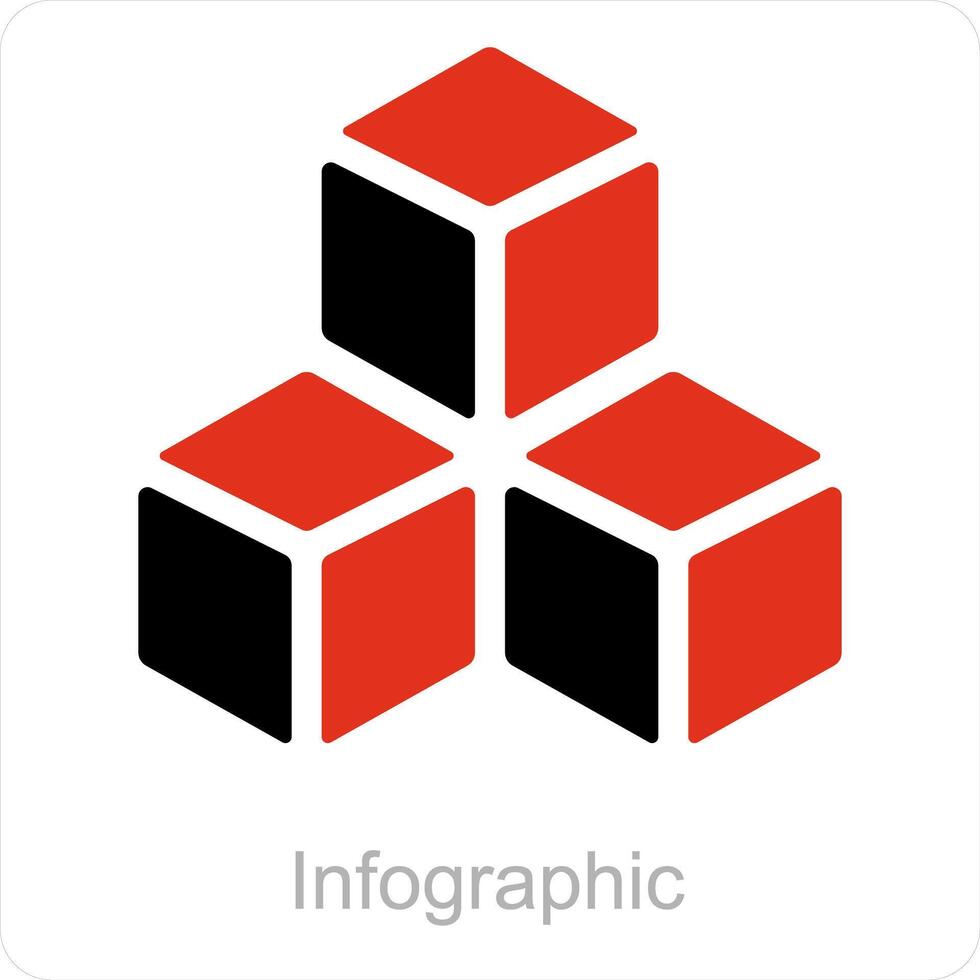 Infographic