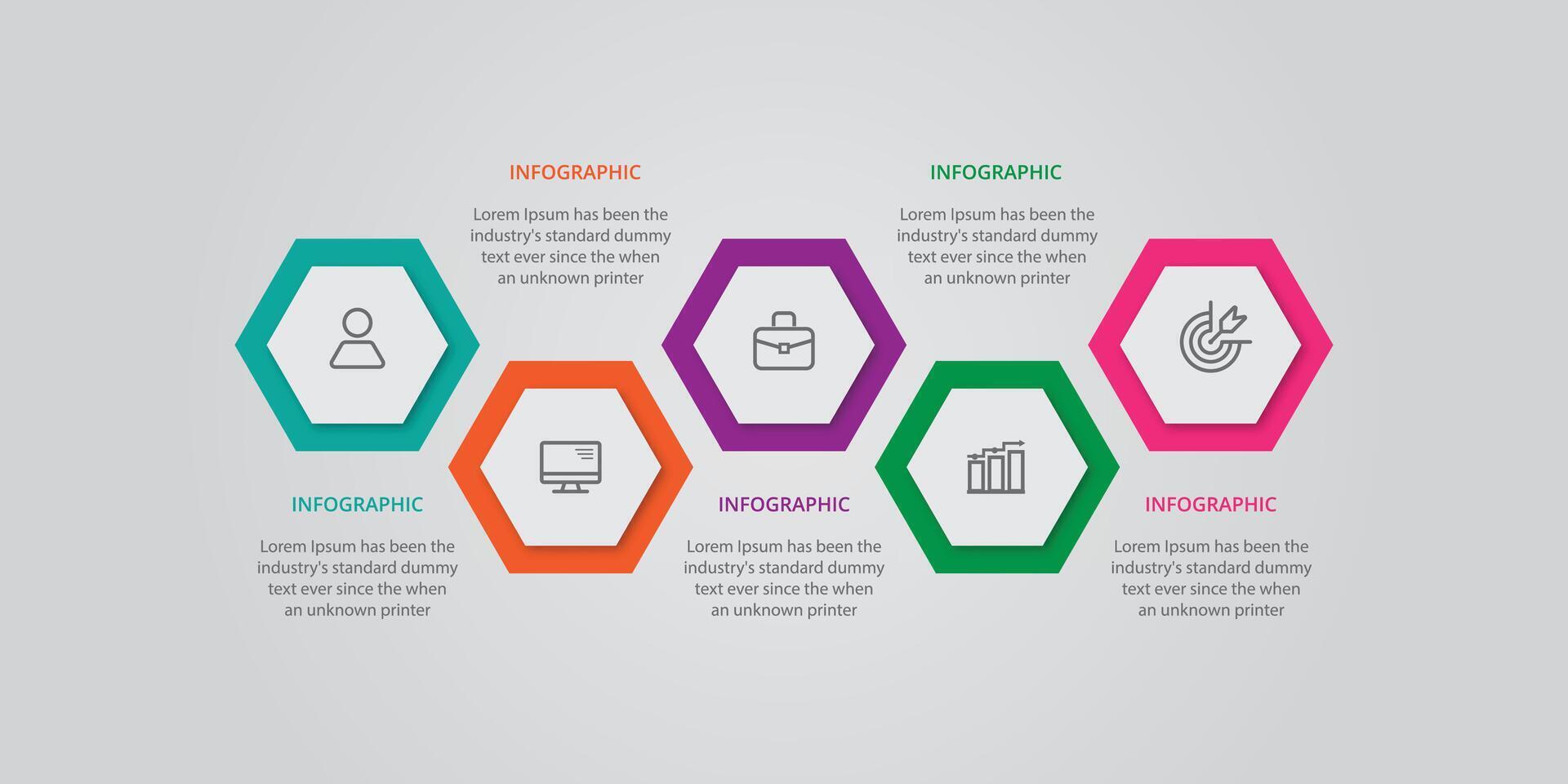 INFOGRAPHIC

Lorem Ipsum has been the industry's standard dummy text ever since the when an unknown printer

INFOGRAPHIC

Lorem Ipsum has been the industry's standard dummy text ever since the when an unknown printer

INFOGRAPHIC

Lorem Ipsum has been the industry's standard dummy text ever since the when an unknown printer

INFOGRAPHIC

Lorem Ipsum has been the industry's standard dummy text ever since the when an unknown printer

INFOGRAPHIC

Lorem Ipsum has been the industry's standard dummy text ever since the when an unknown printer